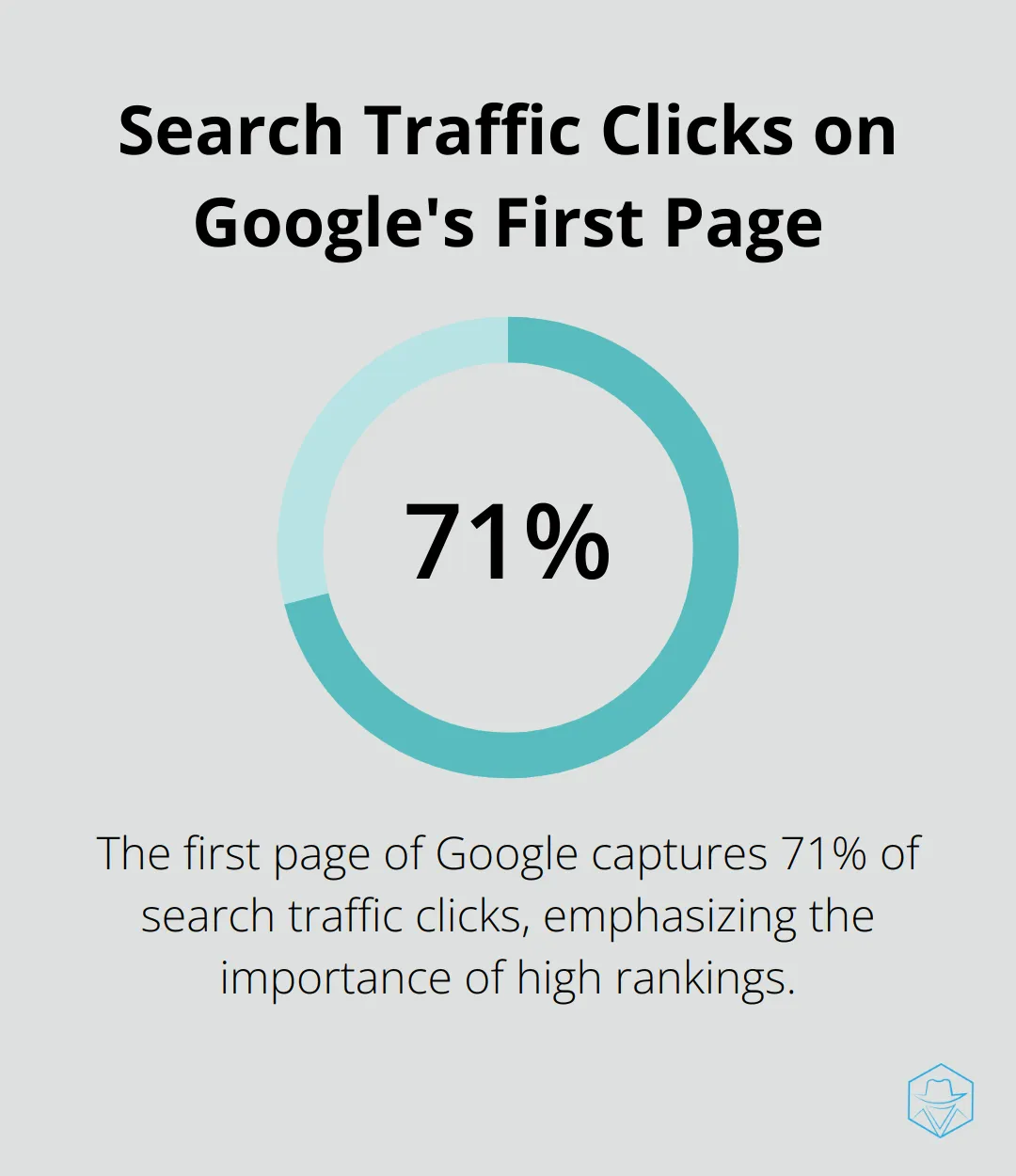 Search Traffic Clicks on Google's First Page

71%

The first page of Google captures 71% of search traffic clicks, emphasizing the importance of high rankings.