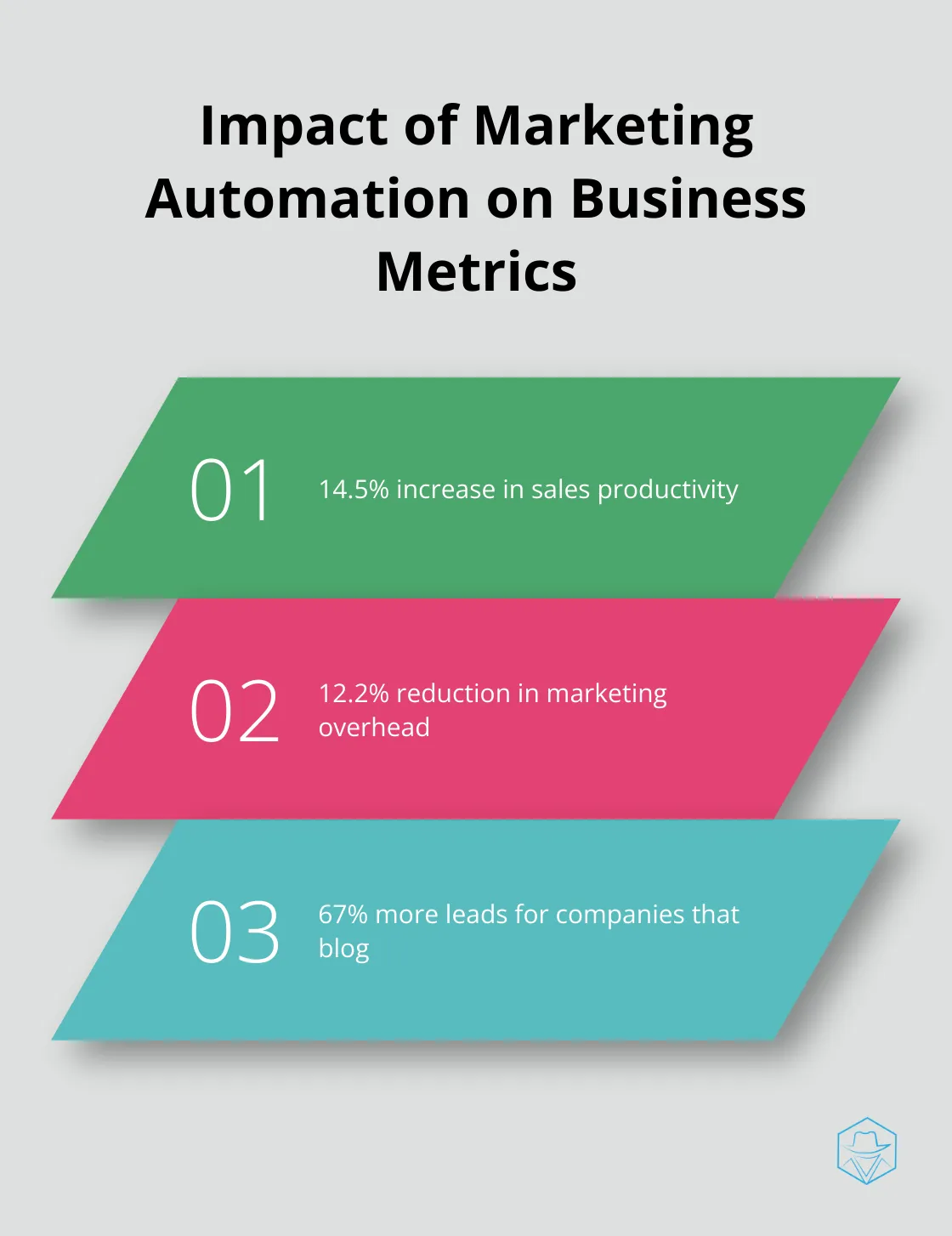 Impact of Marketing Automation on Business Metrics

01

14.5% increase in sales productivity

02

12.2% reduction in marketing overhead

03

67% more leads for companies that blog