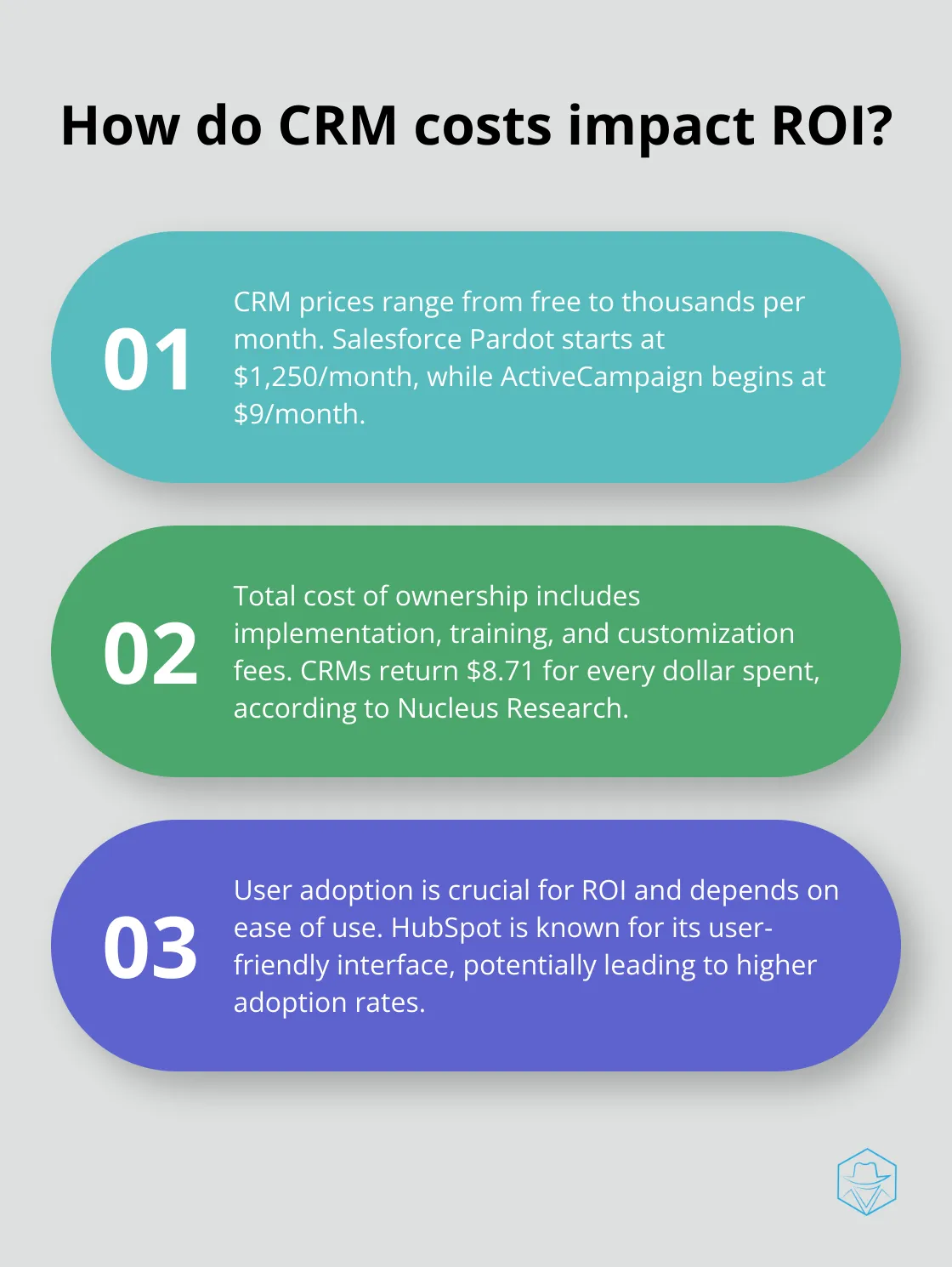 How do CRM costs impact ROI?

01

CRM prices range from free to thousands per month. Salesforce Pardot starts at \$1,250/month, while ActiveCampaign begins at \$9/month.

02

Total cost of ownership includes implementation, training, and customization fees. CRMs return \$8.71 for every dollar spent, according to Nucleus Research.

03

User adoption is crucial for ROI and depends on ease of use. HubSpot is known for its user-friendly interface, potentially leading to higher adoption rates.