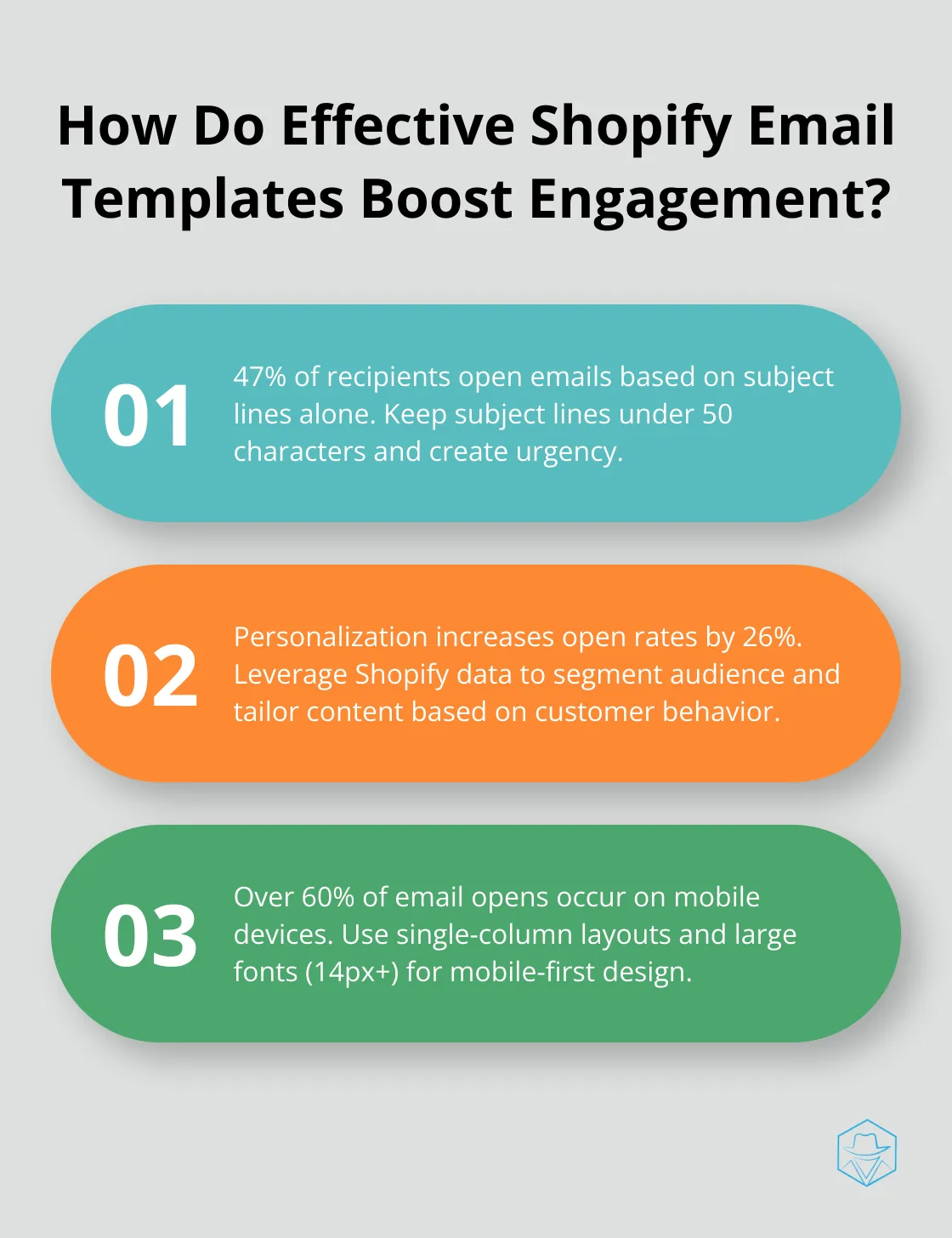 How Do Effective Shopify Email Templates Boost Engagement?

01

47% of recipients open emails based on subject lines alone. Keep subject lines under 50 characters and create urgency.

02

Personalization increases open rates by 26%. Leverage Shopify data to segment audience and tailor content based on customer behavior.

03

Over 60% of email opens occur on mobile devices. Use single-column layouts and large fonts (14px+) for mobile-first design.