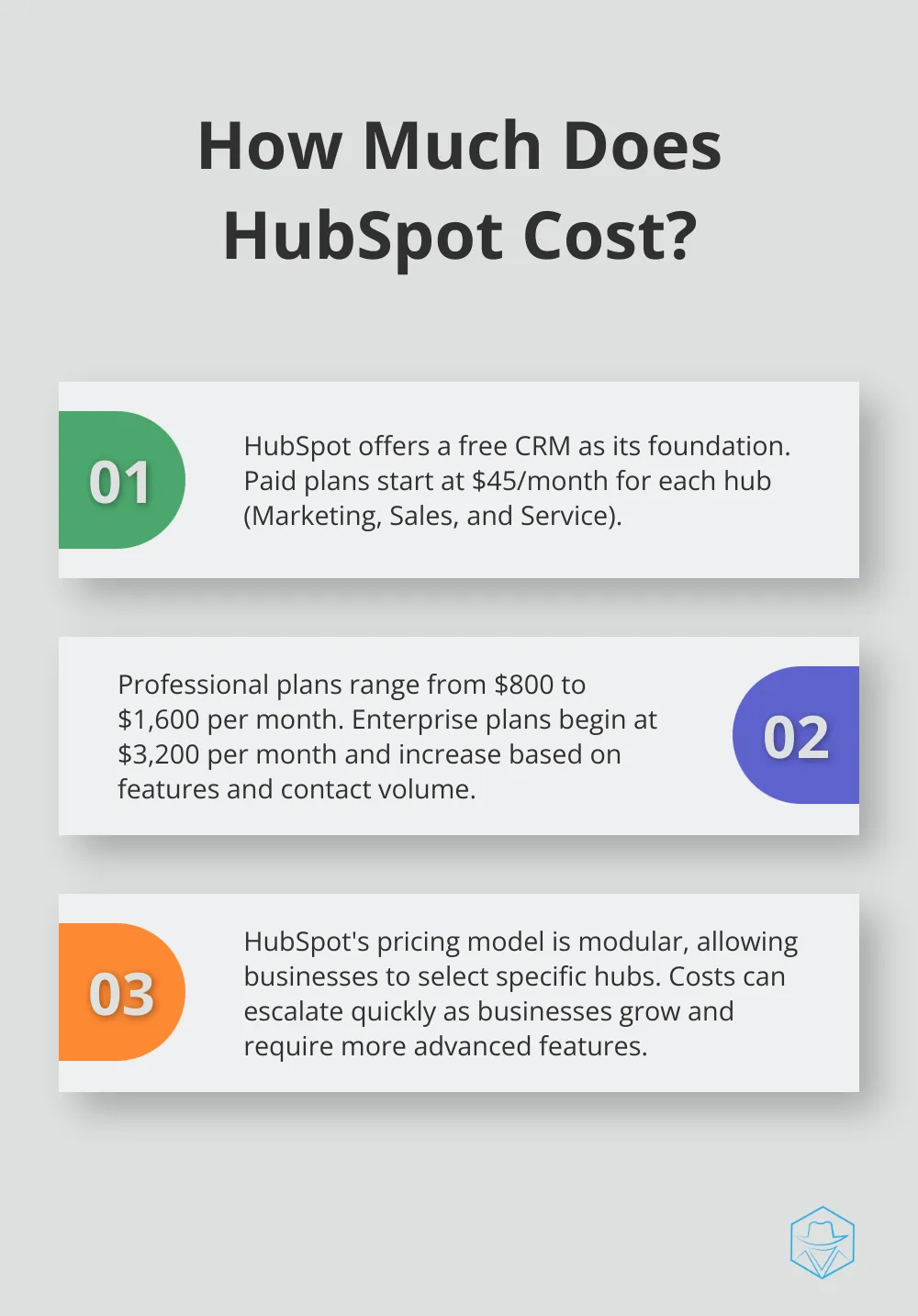 How Much Does HubSpot Cost?

01

HubSpot offers a free CRM as its foundation. Paid plans start at \$45/month for each hub (Marketing, Sales, and Service).

Professional plans range from \$800 to \$1,600 per month. Enterprise plans begin at \$3,200 per month and increase based on features and contact volume.

02

03

HubSpot's pricing model is modular, allowing businesses to select specific hubs. Costs can escalate quickly as businesses grow and require more advanced features.