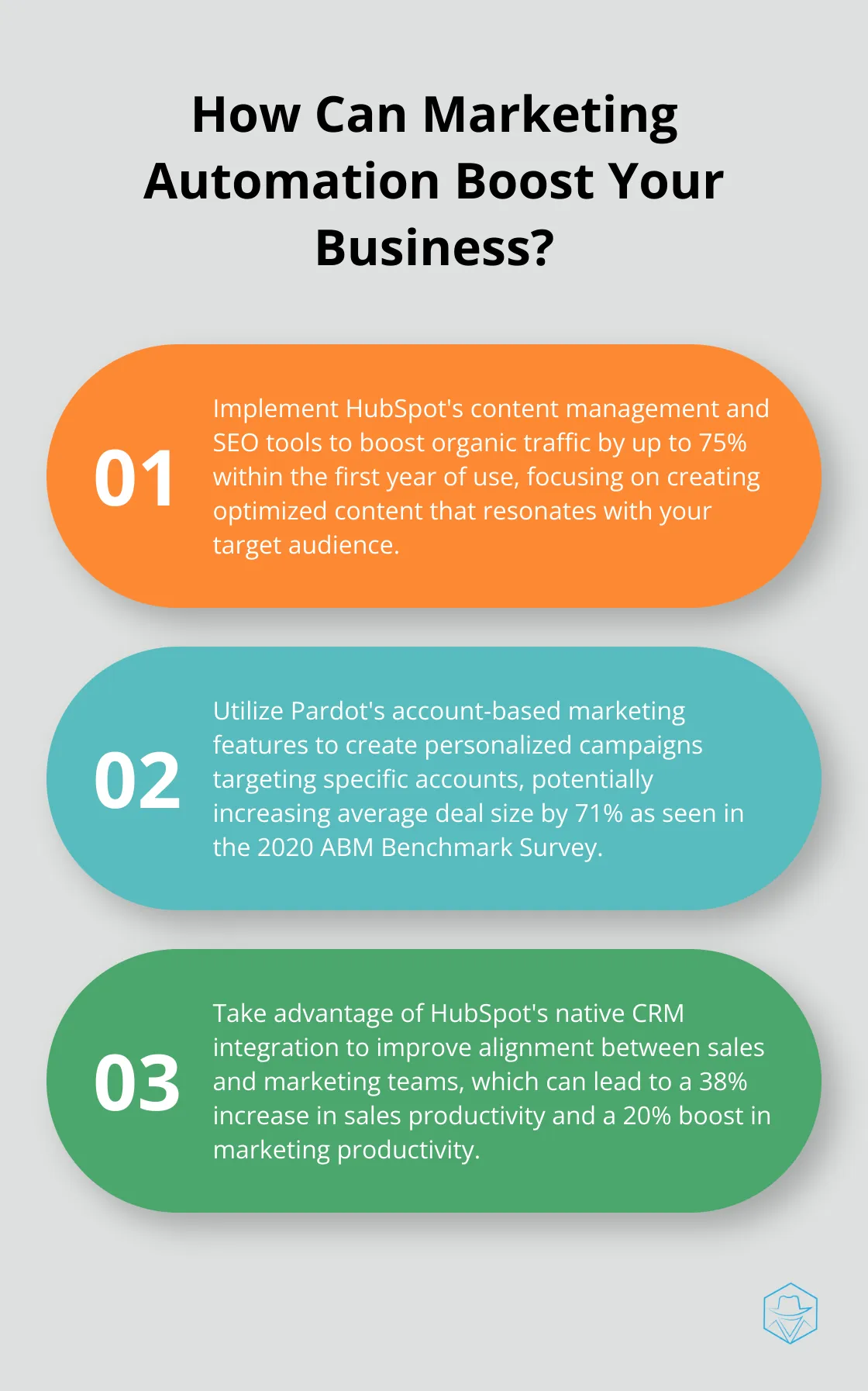 How Can Marketing Automation Boost Your Business?

01

Implement HubSpot's content management and SEO tools to boost organic traffic by up to 75% within the first year of use, focusing on creating optimized content that resonates with your target audience.

02

Utilize Pardot's account-based marketing features to create personalized campaigns targeting specific accounts, potentially increasing average deal size by 71% as seen in the 2020 ABM Benchmark Survey.

03

Take advantage of HubSpot's native CRM integration to improve alignment between sales and marketing teams, which can lead to a 38% increase in sales productivity and a 20% boost in marketing productivity.