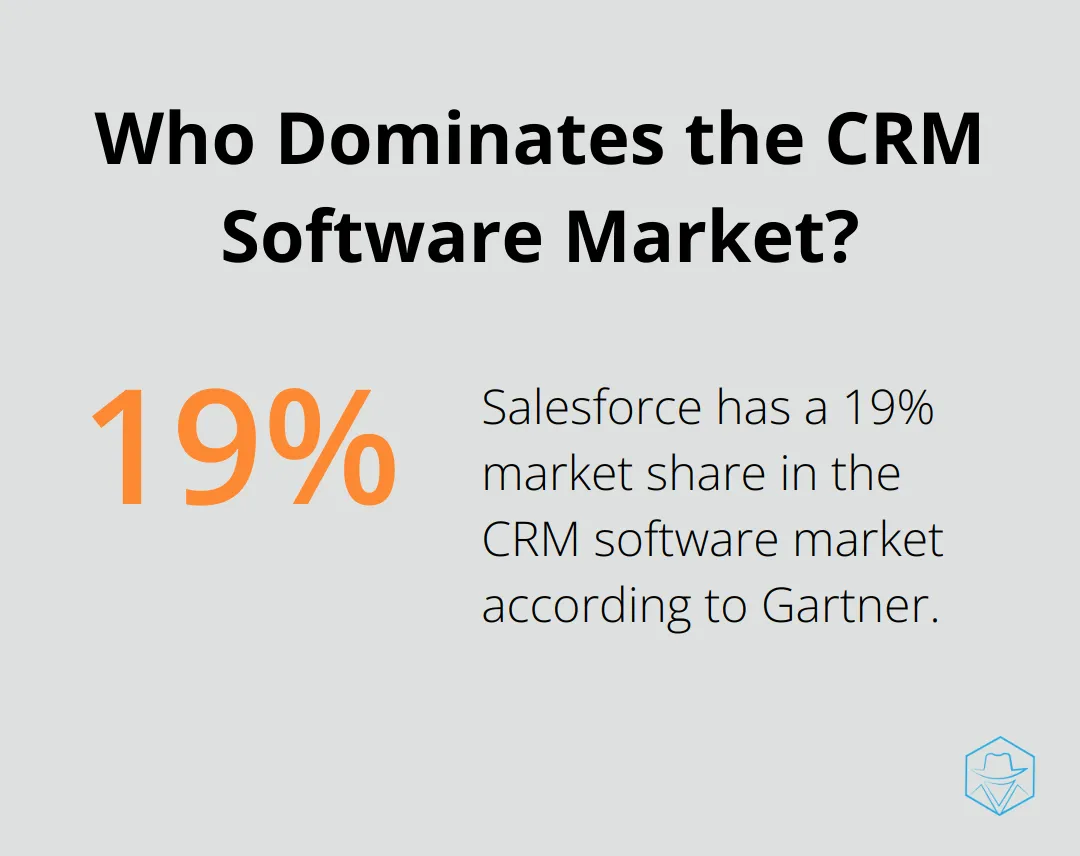 Who Dominates the CRM Software Market?

19%

Salesforce has a 19% market share in the CRM software market according to Gartner.