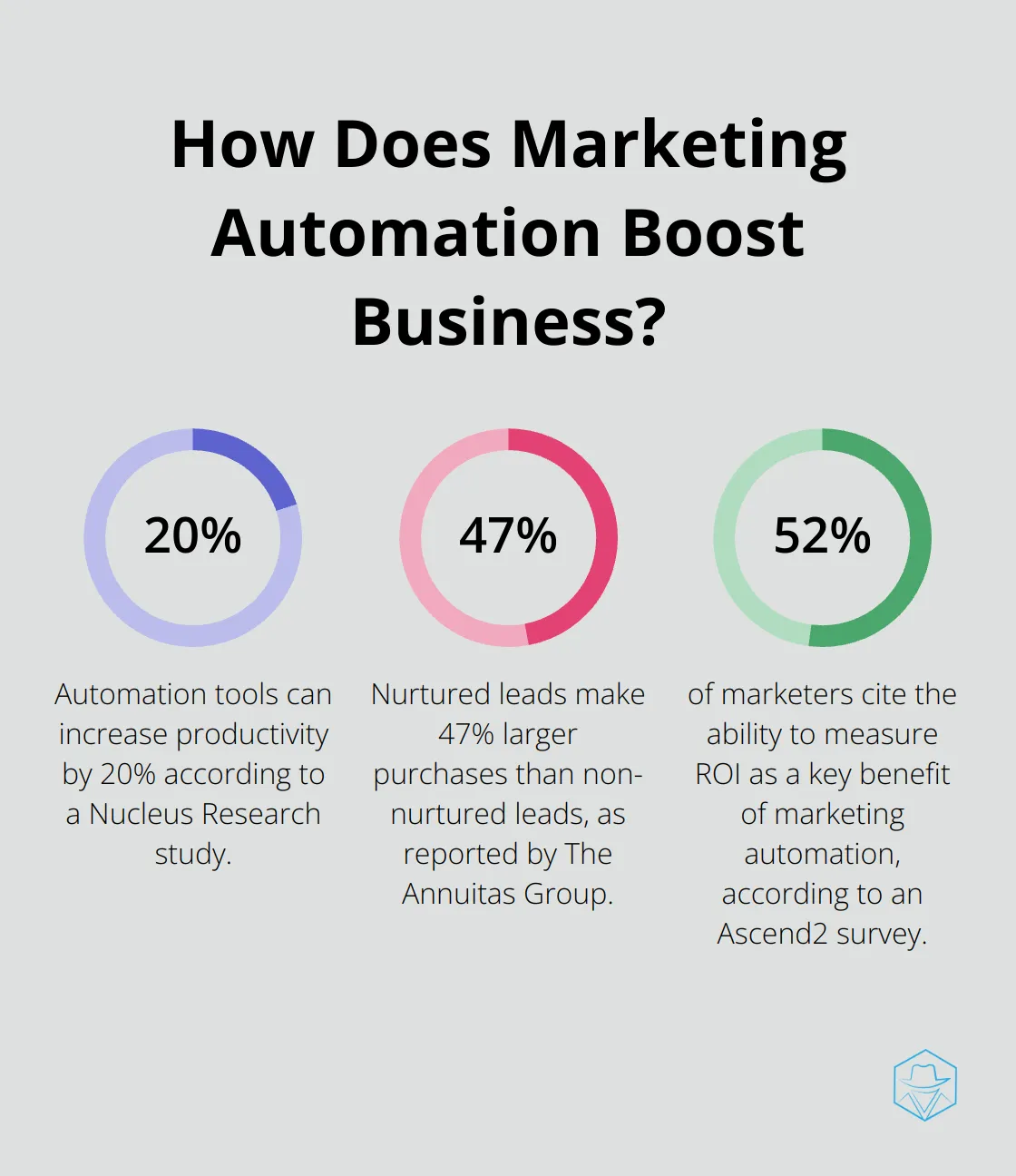 How Does Marketing Automation Boost Business?

20%

Automation tools can increase productivity by 20% according to a Nucleus Research study.

47%

Nurtured leads make 47% larger purchases than non-nurtured leads, as reported by The Annuitas Group.

52%

of marketers cite the ability to measure ROI as a key benefit of marketing automation, according to an Ascend2 survey.