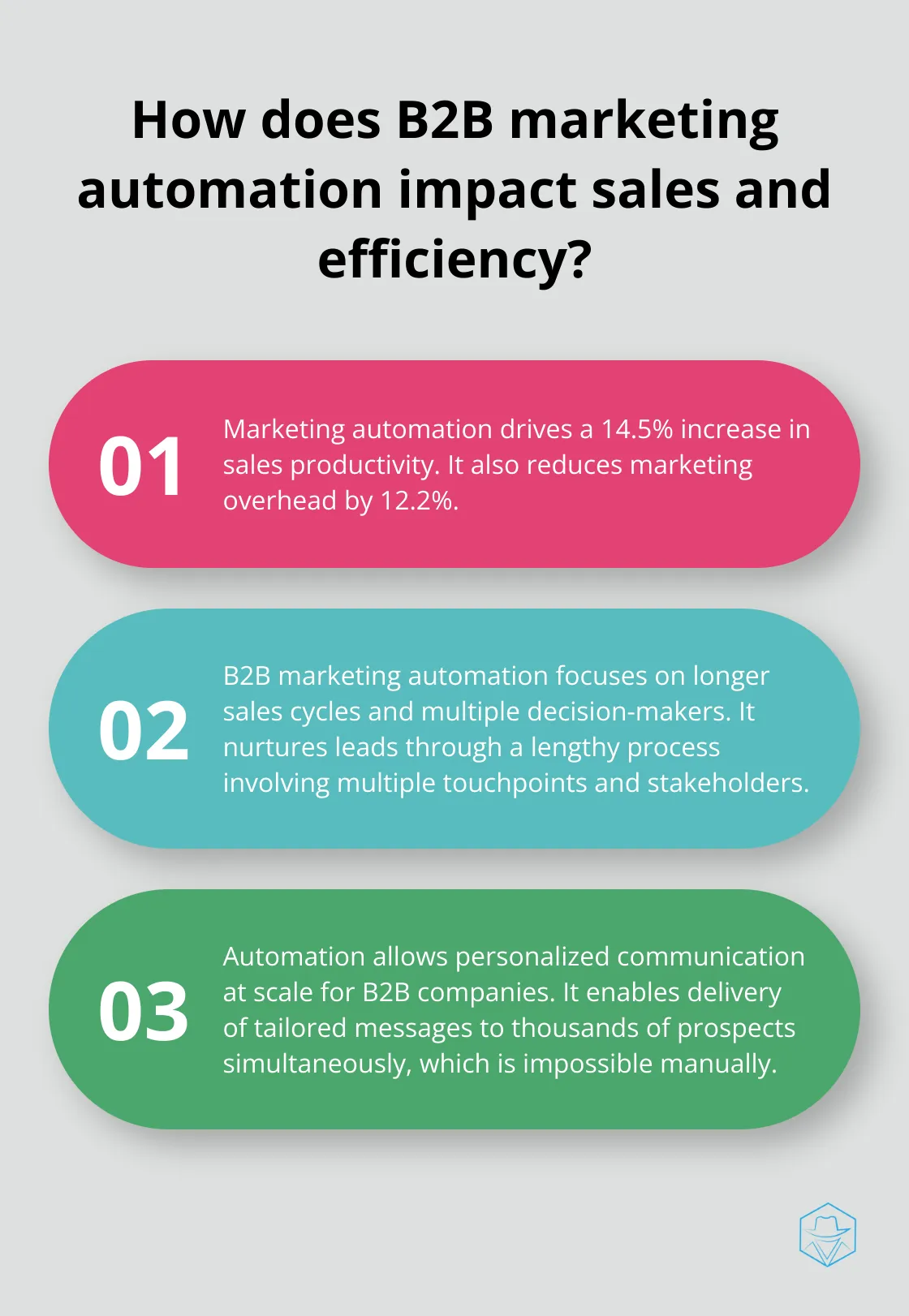 How does B2B marketing automation impact sales and efficiency?

01

Marketing automation drives a 14.5% increase in sales productivity. It also reduces marketing overhead by 12.2%.

02

B2B marketing automation focuses on longer sales cycles and multiple decision-makers. It nurtures leads through a lengthy process involving multiple touchpoints and stakeholders.

03

Automation allows personalized communication at scale for B2B companies. It enables delivery of tailored messages to thousands of prospects simultaneously, which is impossible manually.