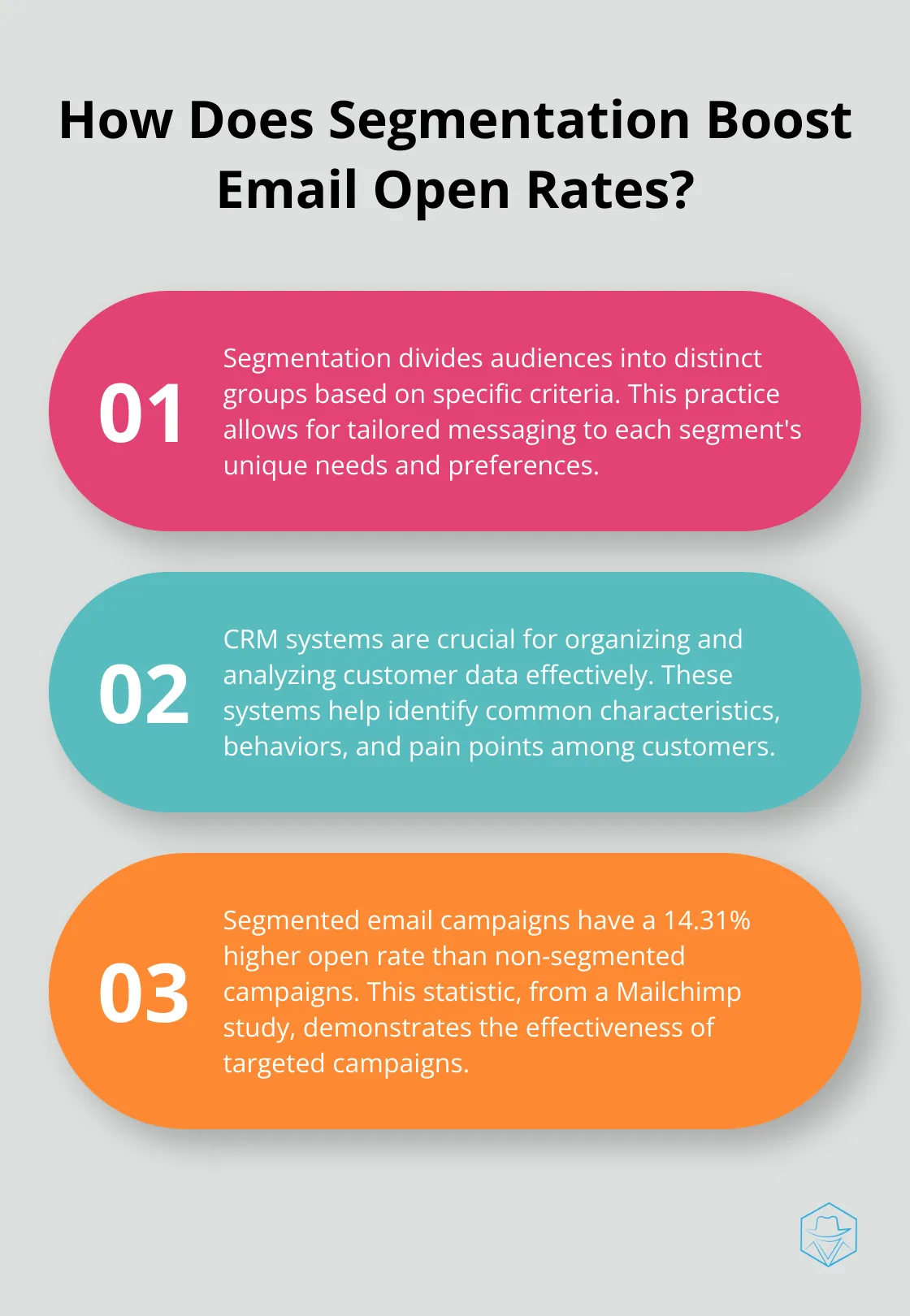 How Does Segmentation Boost Email Open Rates?

01

Segmentation divides audiences into distinct groups based on specific criteria. This practice allows for tailored messaging to each segment's unique needs and preferences.

02

CRM systems are crucial for organizing and analyzing customer data effectively. These systems help identify common characteristics, behaviors, and pain points among customers.

03

Segmented email campaigns have a 14.31% higher open rate than non-segmented campaigns. This statistic, from a Mailchimp study, demonstrates the effectiveness of targeted campaigns.