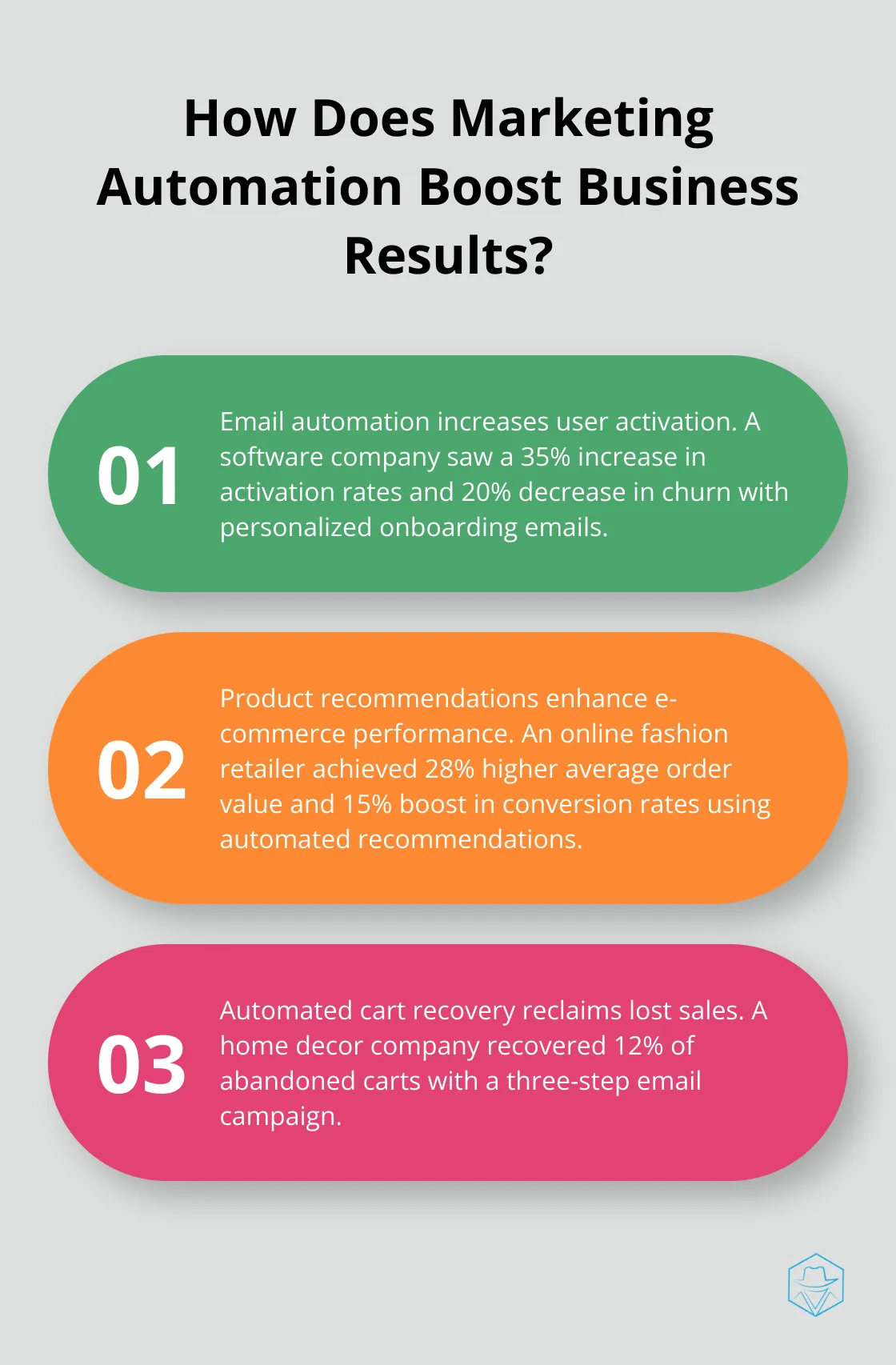 How Does Marketing Automation Boost Business Results?

01

Email automation increases user activation. A software company saw a 35% increase in activation rates and 20% decrease in churn with personalized onboarding emails.

02

Product recommendations enhance e-commerce performance. An online fashion retailer achieved 28% higher average order value and 15% boost in conversion rates using automated recommendations.

03

Automated cart recovery reclaims lost sales. A home decor company recovered 12% of abandoned carts with a three-step email campaign.