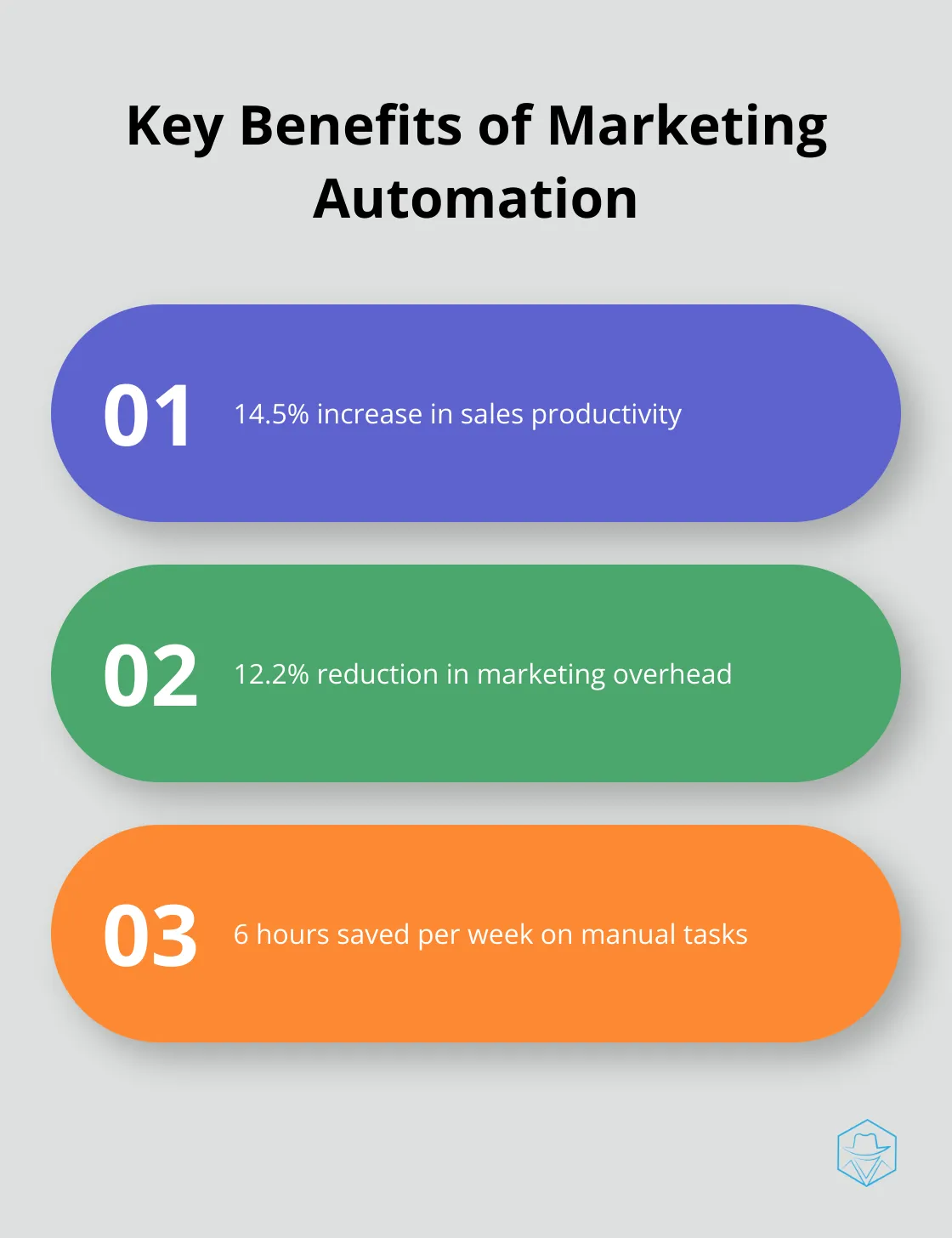 Key Benefits of Marketing Automation

01 14.5% increase in sales productivity

02 12.2% reduction in marketing overhead

03 6 hours saved per week on manual tasks