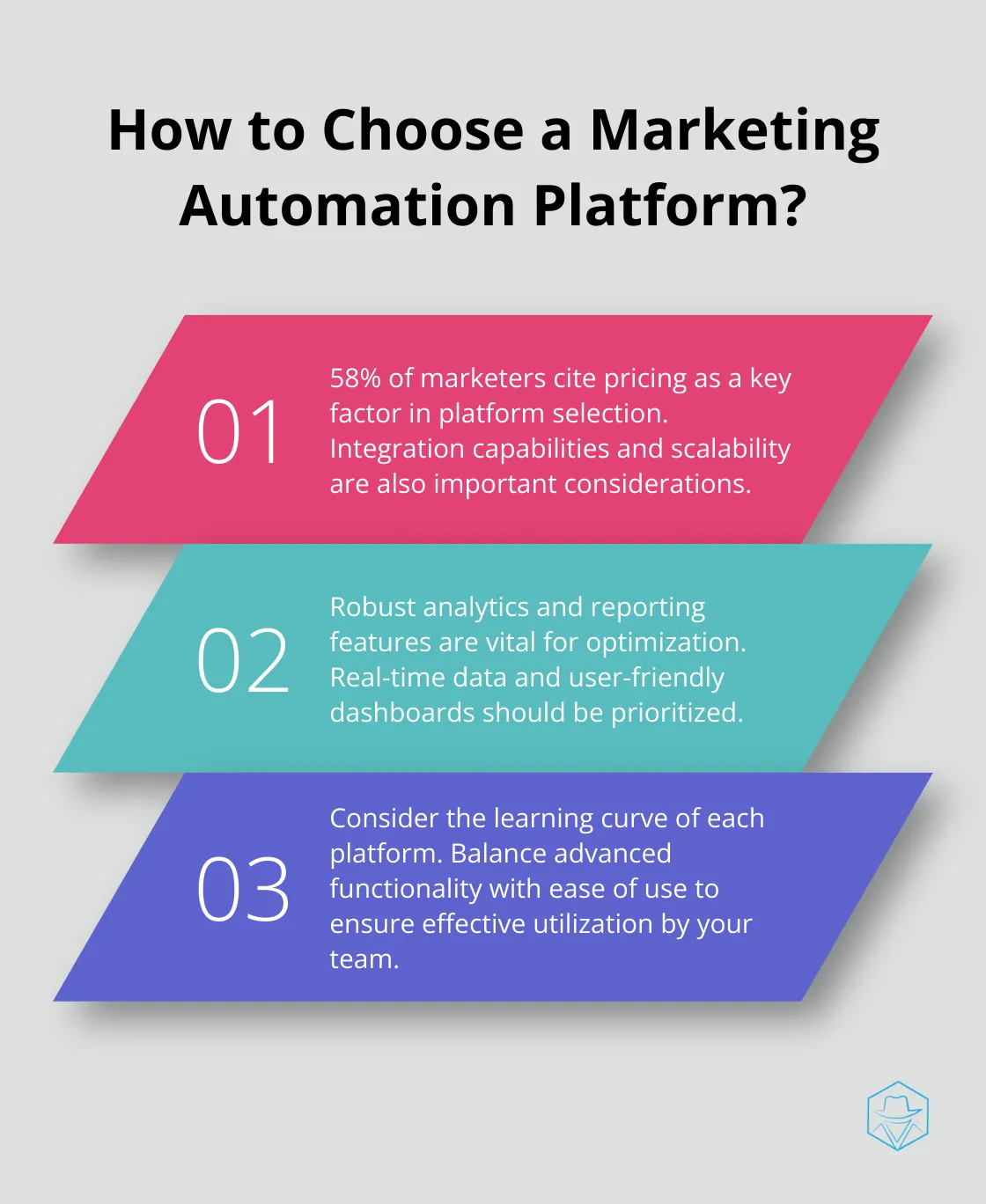 How to Choose a Marketing Automation Platform?

01

58% of marketers cite pricing as a key factor in platform selection. Integration capabilities and scalability are also important considerations.

02

Robust analytics and reporting features are vital for optimization. Real-time data and user-friendly dashboards should be prioritized.

03

Consider the learning curve of each platform. Balance advanced functionality with ease of use to ensure effective utilization by your team.