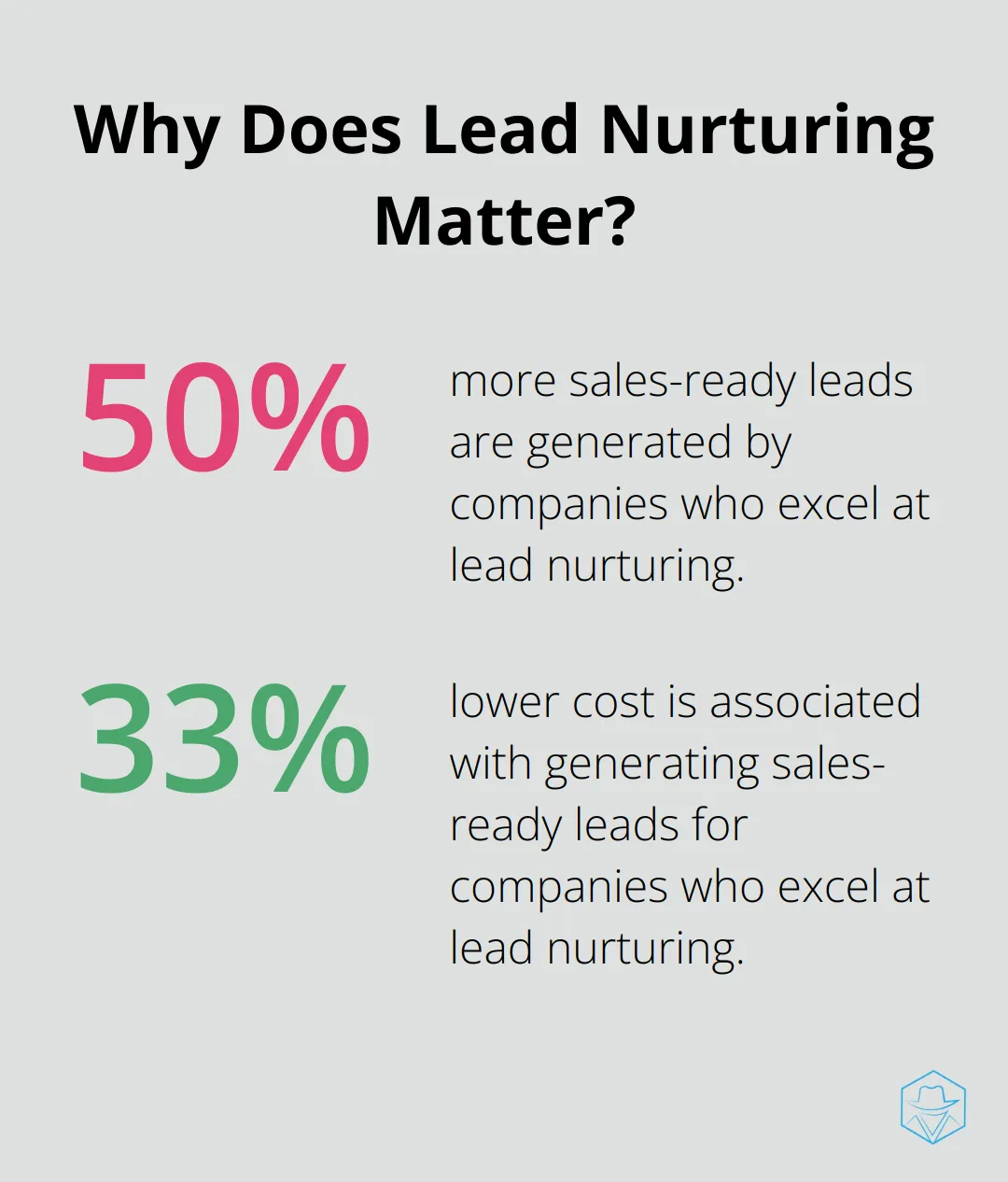 Why Does Lead Nurturing Matter?

50%

more sales-ready leads are generated by companies who excel at lead nurturing.

33%

lower cost is associated with generating sales-ready leads for companies who excel at lead nurturing.