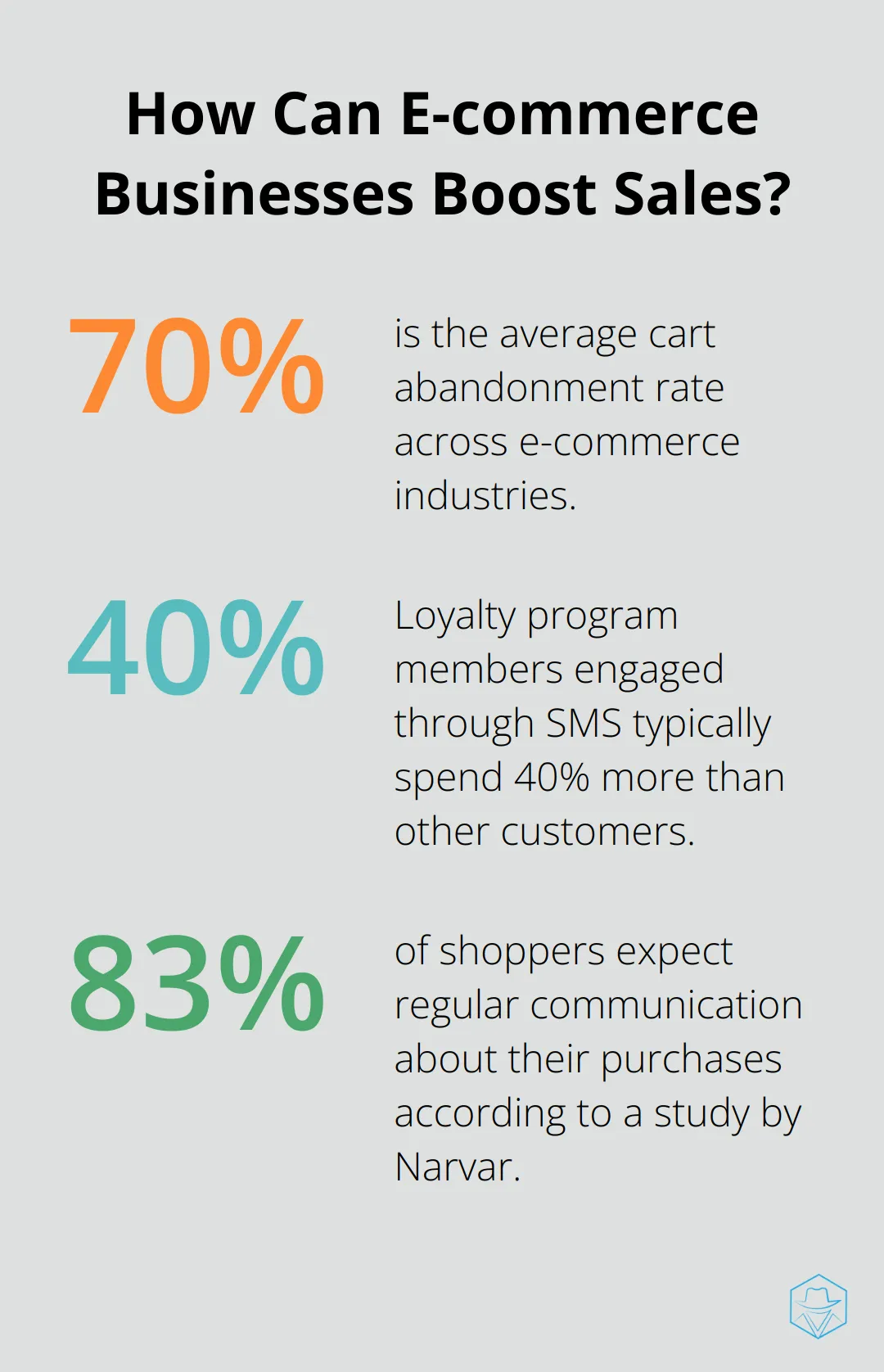 How Can E-commerce Businesses Boost Sales?

70%

is the average cart abandonment rate across e-commerce industries.

40%

Loyalty program members engaged through SMS typically spend 40% more than other customers.

83%

of shoppers expect regular communication about their purchases according to a study by Narvar.