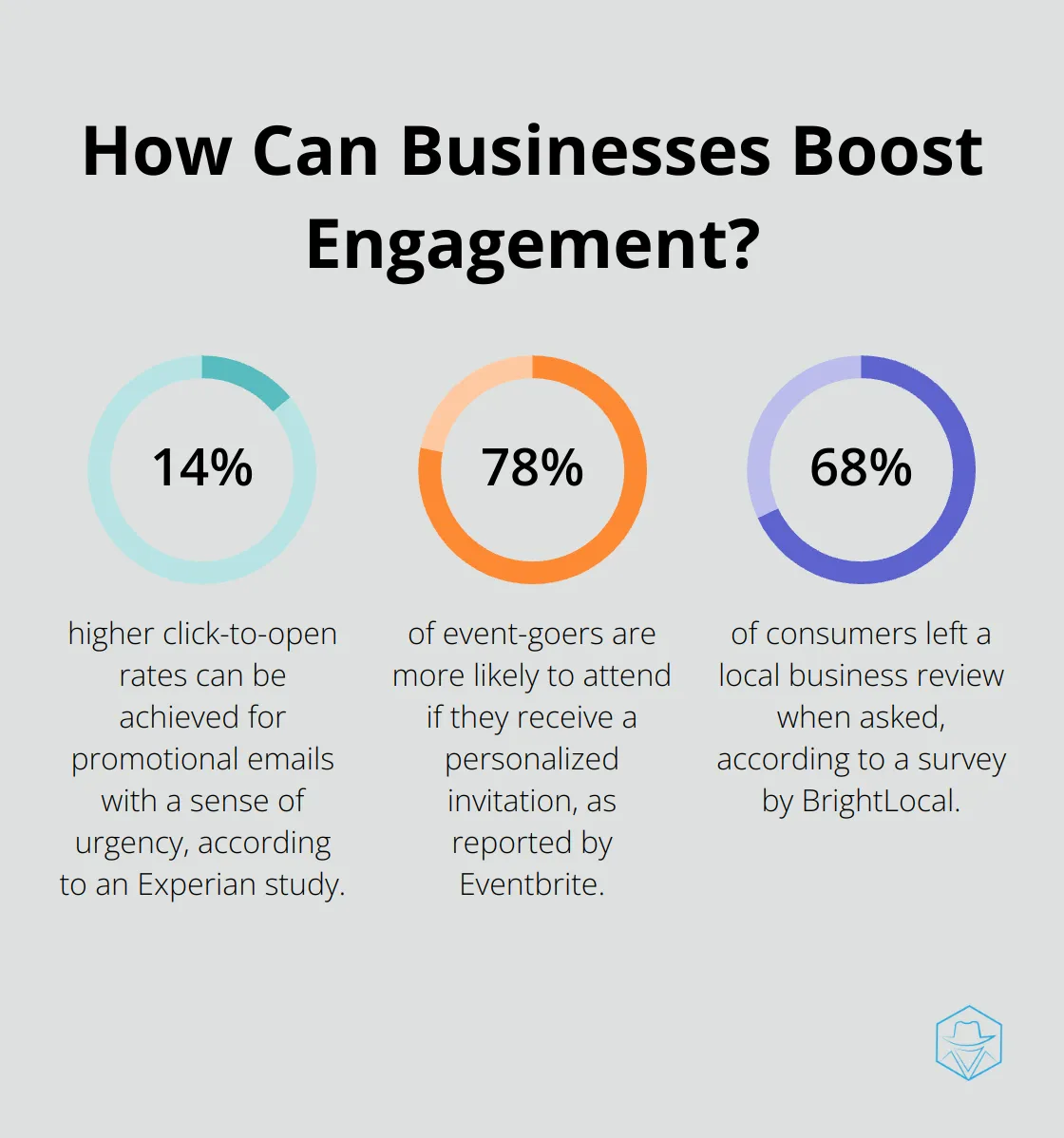 How Can Businesses Boost Engagement?

14%

higher click-to-open rates can be achieved for promotional emails with a sense of urgency, according to an Experian study.

78%

of event-goers are more likely to attend if they receive a personalized invitation, as reported by Eventbrite.

68%

of consumers left a local business review when asked, according to a survey by BrightLocal.