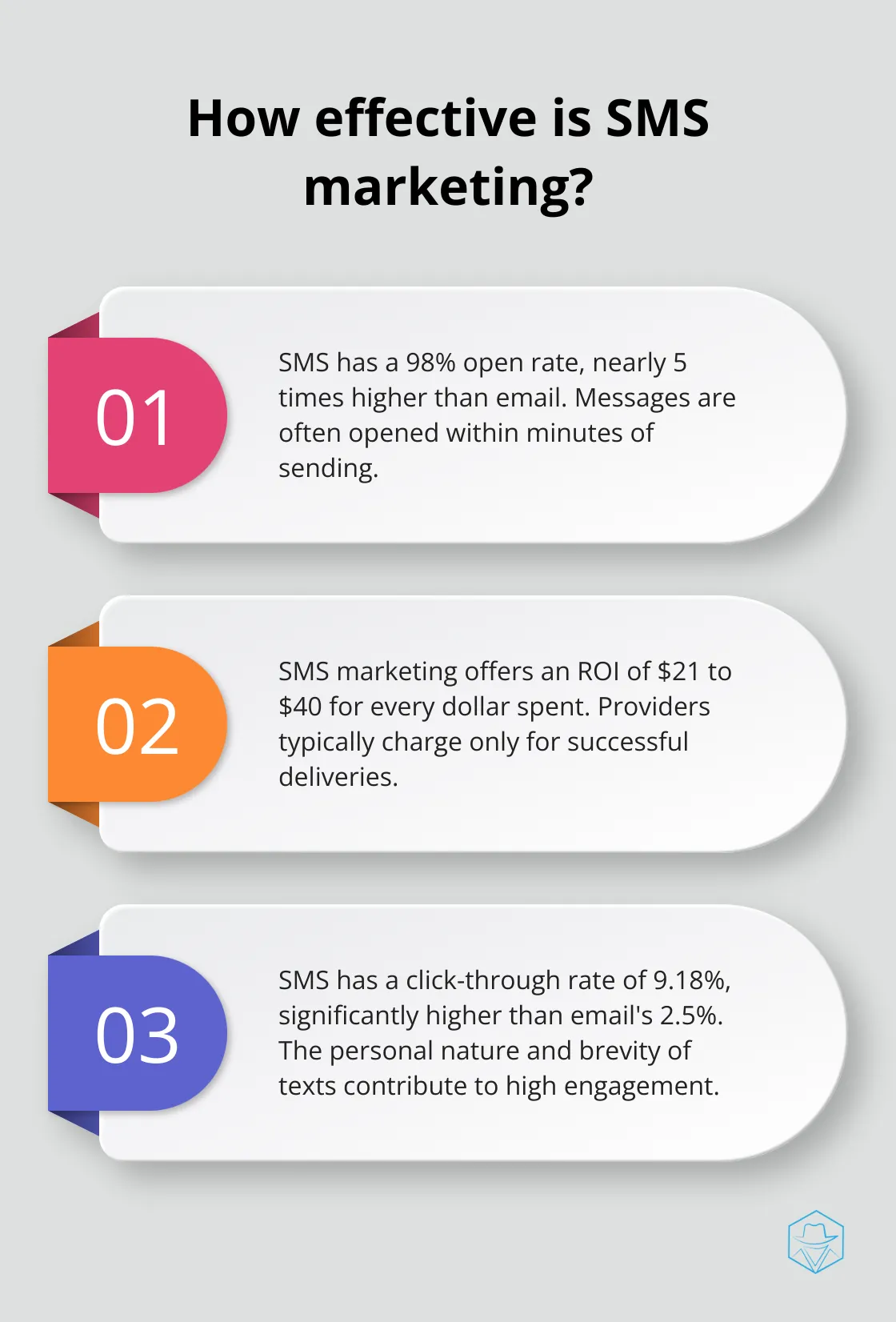 How effective is SMS marketing?

01

SMS has a 98% open rate, nearly 5 times higher than email. Messages are often opened within minutes of sending.

02

SMS marketing offers an ROI of \$21 to \$40 for every dollar spent. Providers typically charge only for successful deliveries.

03

SMS has a click-through rate of 9.18%, significantly higher than email's 2.5%. The personal nature and brevity of texts contribute to high engagement.