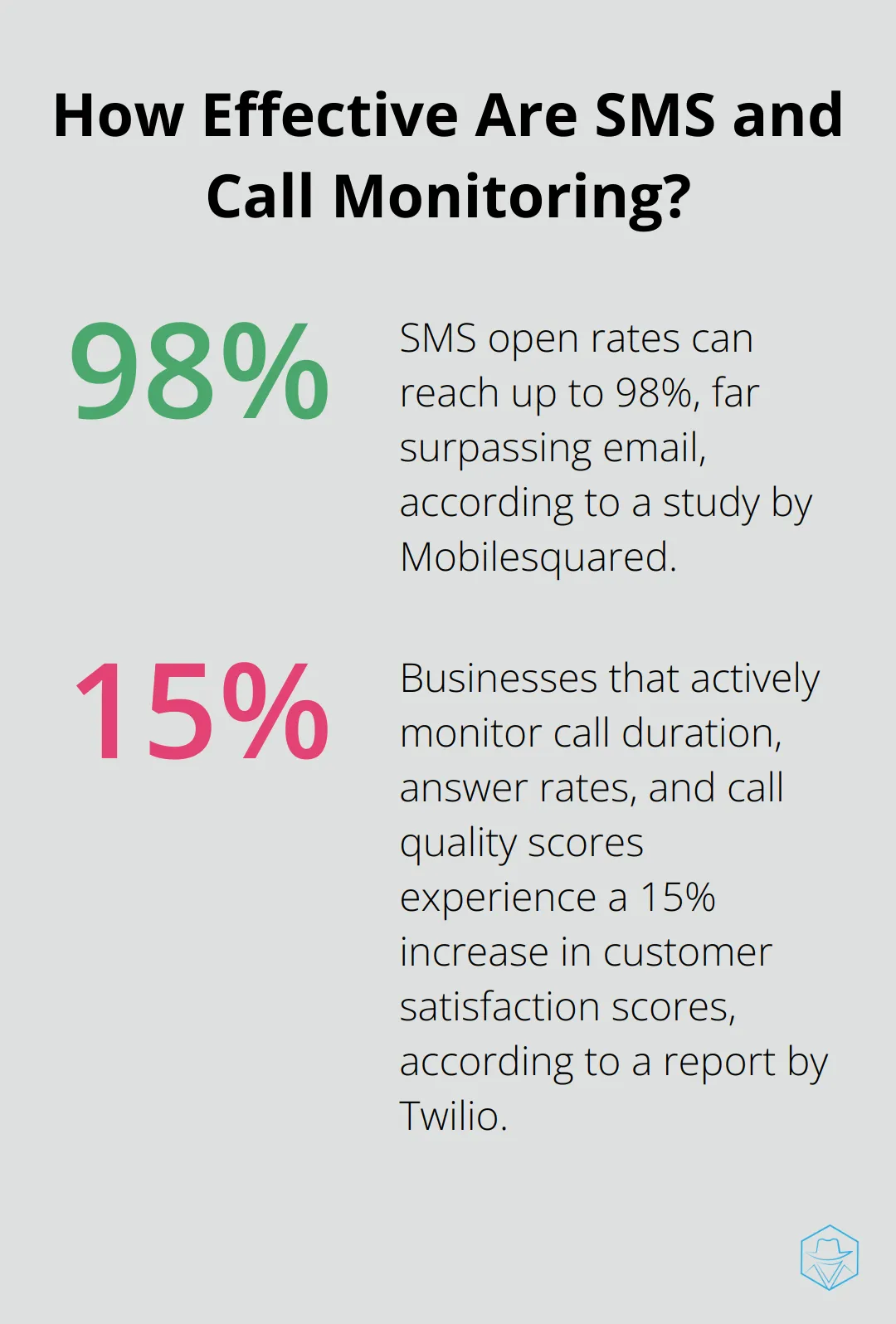 How Effective Are SMS and Call Monitoring?

98%

SMS open rates can reach up to 98%, far surpassing email, according to a study by Mobilesquared.

15%

Businesses that actively monitor call duration, answer rates, and call quality scores experience a 15% increase in customer satisfaction scores, according to a report by Twilio.