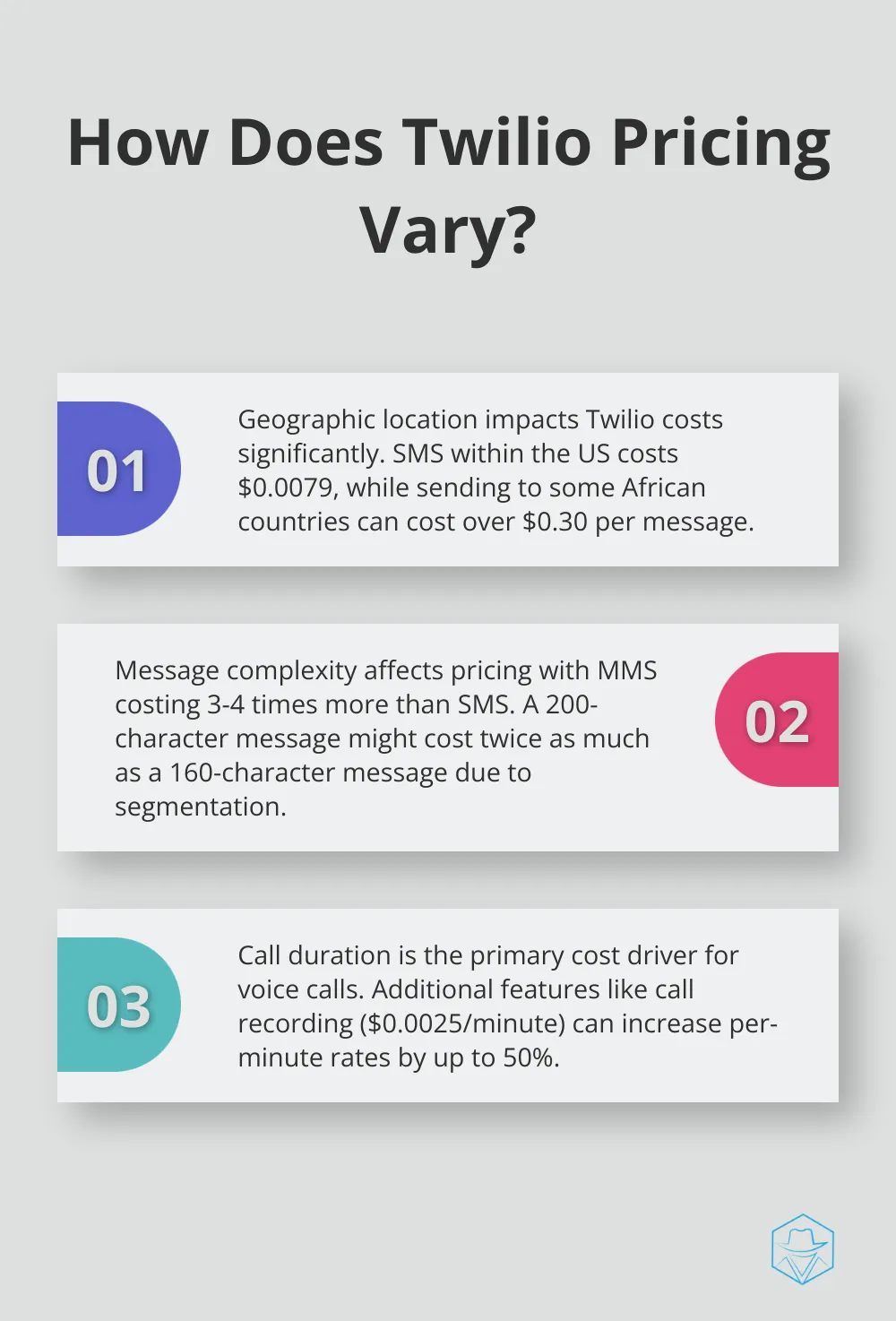 How Does Twilio Pricing Vary?

01

Geographic location impacts Twilio costs significantly. SMS within the US costs \$0.0079, while sending to some African countries can cost over \$0.30 per message.

Message complexity affects pricing with MMS costing 3-4 times more than SMS. A 200-character message might cost twice as much as a 160-character message due to segmentation.

02

03

Call duration is the primary cost driver for voice calls. Additional features like call recording (\$0.0025/minute) can increase per-minute rates by up to 50%.