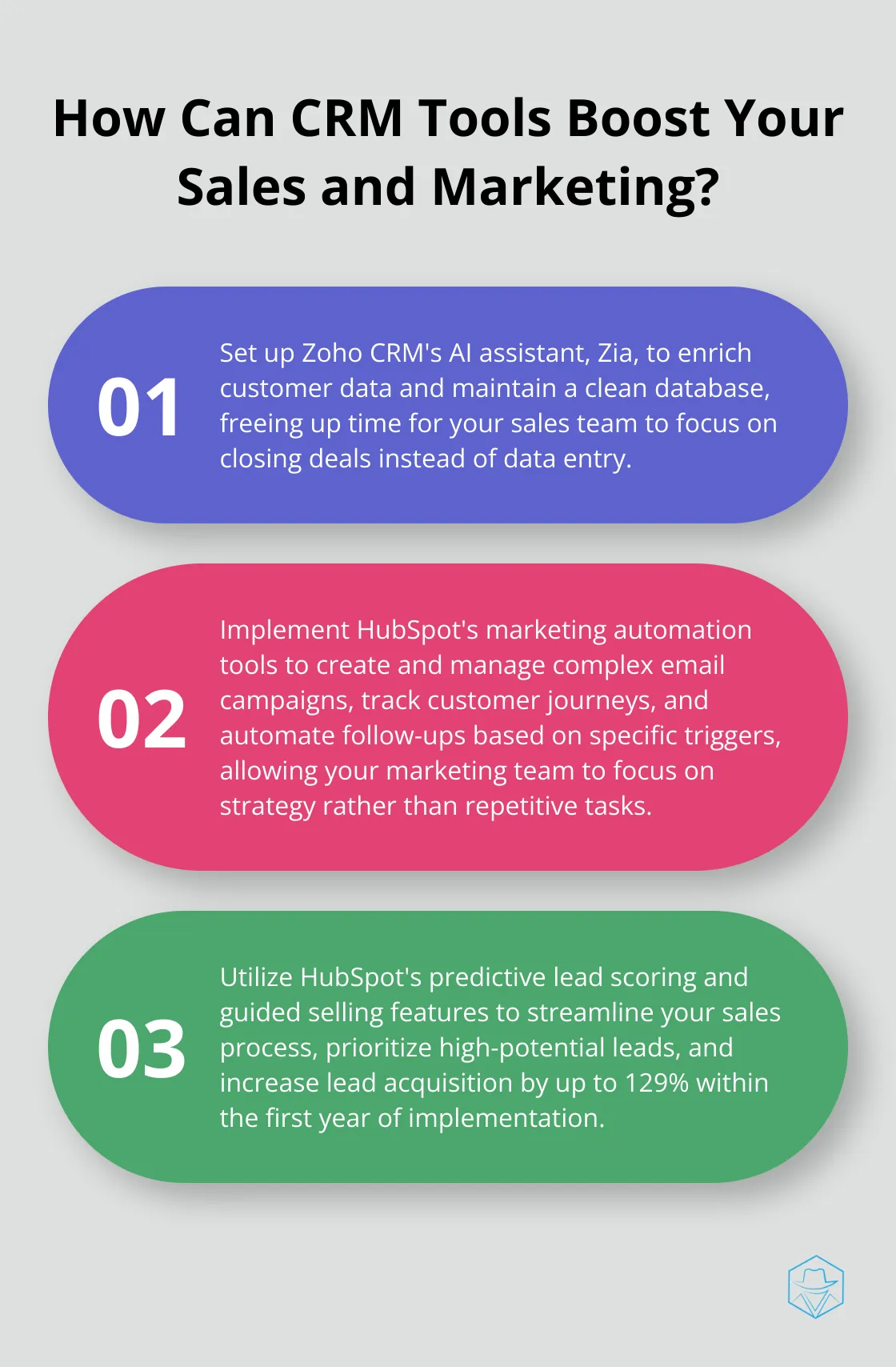 How Can CRM Tools Boost Your Sales and Marketing?

01

Set up Zoho CRM's AI assistant, Zia, to enrich customer data and maintain a clean database, freeing up time for your sales team to focus on closing deals instead of data entry.

02

Implement HubSpot's marketing automation tools to create and manage complex email campaigns, track customer journeys, and automate follow-ups based on specific triggers, allowing your marketing team to focus on strategy rather than repetitive tasks.

03

Utilize HubSpot's predictive lead scoring and guided selling features to streamline your sales process, prioritize high-potential leads, and increase lead acquisition by up to 129% within the first year of implementation.