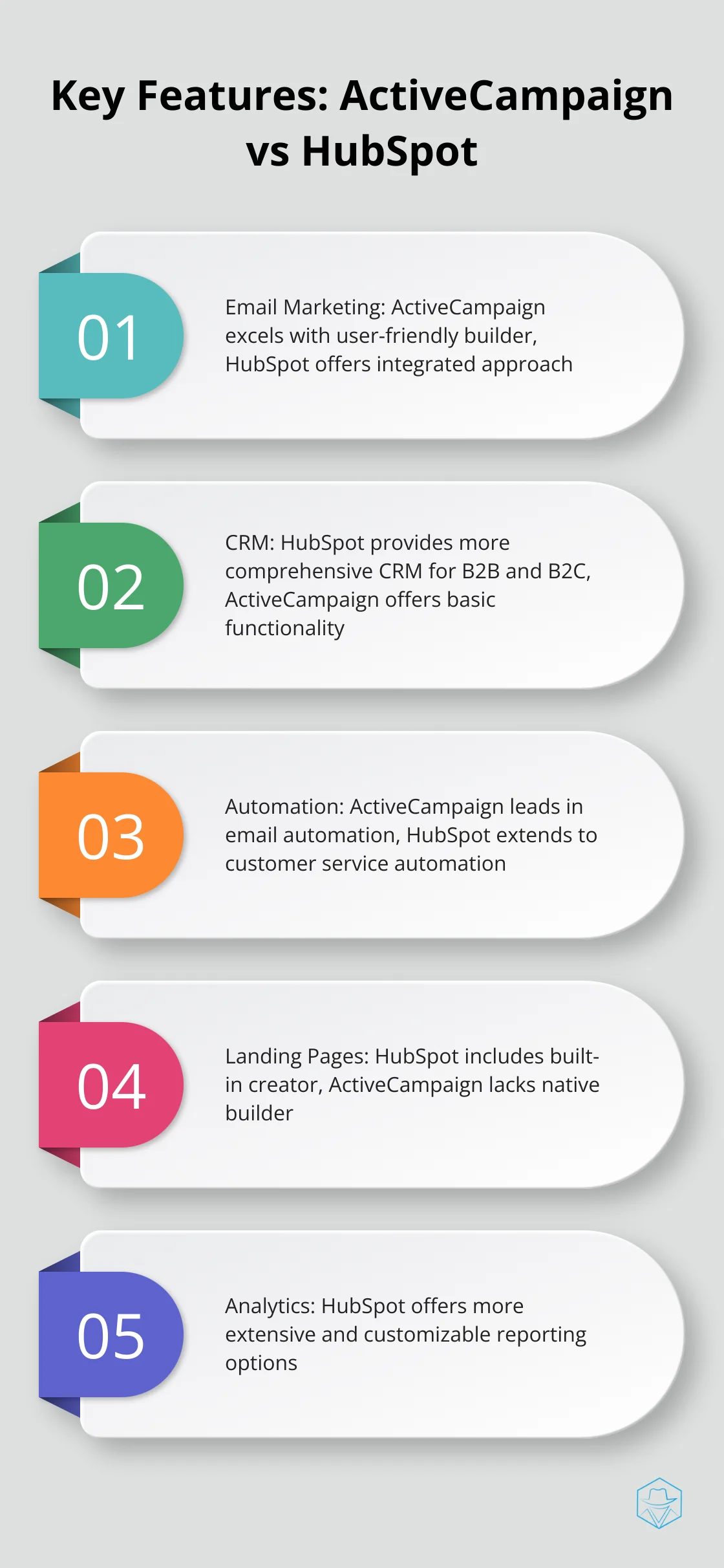 Key Features: ActiveCampaign vs HubSpot

01

Email Marketing: ActiveCampaign excels with user-friendly builder, HubSpot offers integrated approach

02

CRM: HubSpot provides more comprehensive CRM for B2B and B2C, ActiveCampaign offers basic functionality

03

Automation: ActiveCampaign leads in email automation, HubSpot extends to customer service automation

04

Landing Pages: HubSpot includes built-in creator, ActiveCampaign lacks native builder

05

Analytics: HubSpot offers more extensive and customizable reporting options