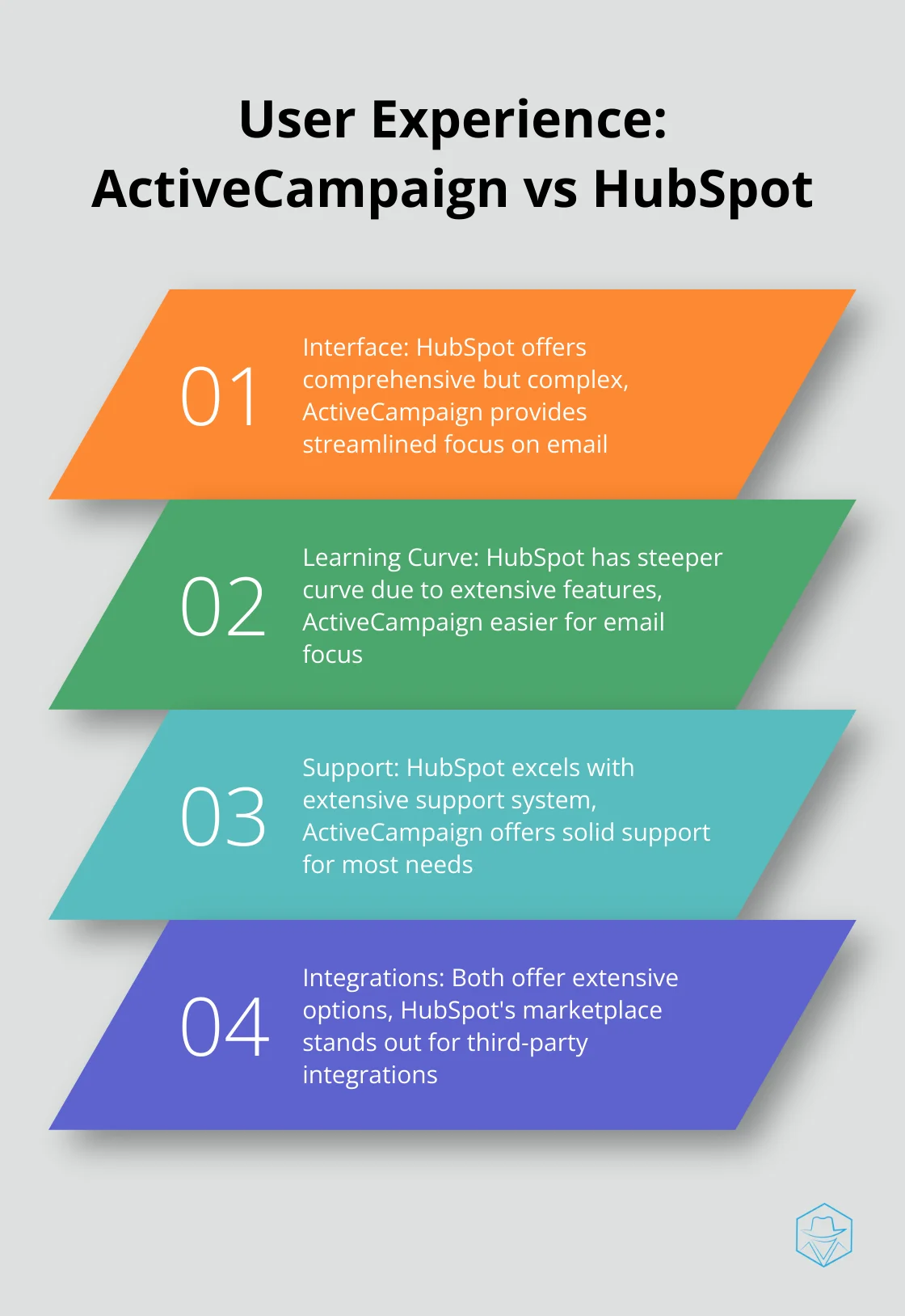 User Experience: ActiveCampaign vs HubSpot

01

Interface: HubSpot offers comprehensive but complex, ActiveCampaign provides streamlined focus on email

02

Learning Curve: HubSpot has steeper curve due to extensive features, ActiveCampaign easier for email focus

03

Support: HubSpot excels with extensive support system, ActiveCampaign offers solid support for most needs

04

Integrations: Both offer extensive options, HubSpot's marketplace stands out for third-party integrations