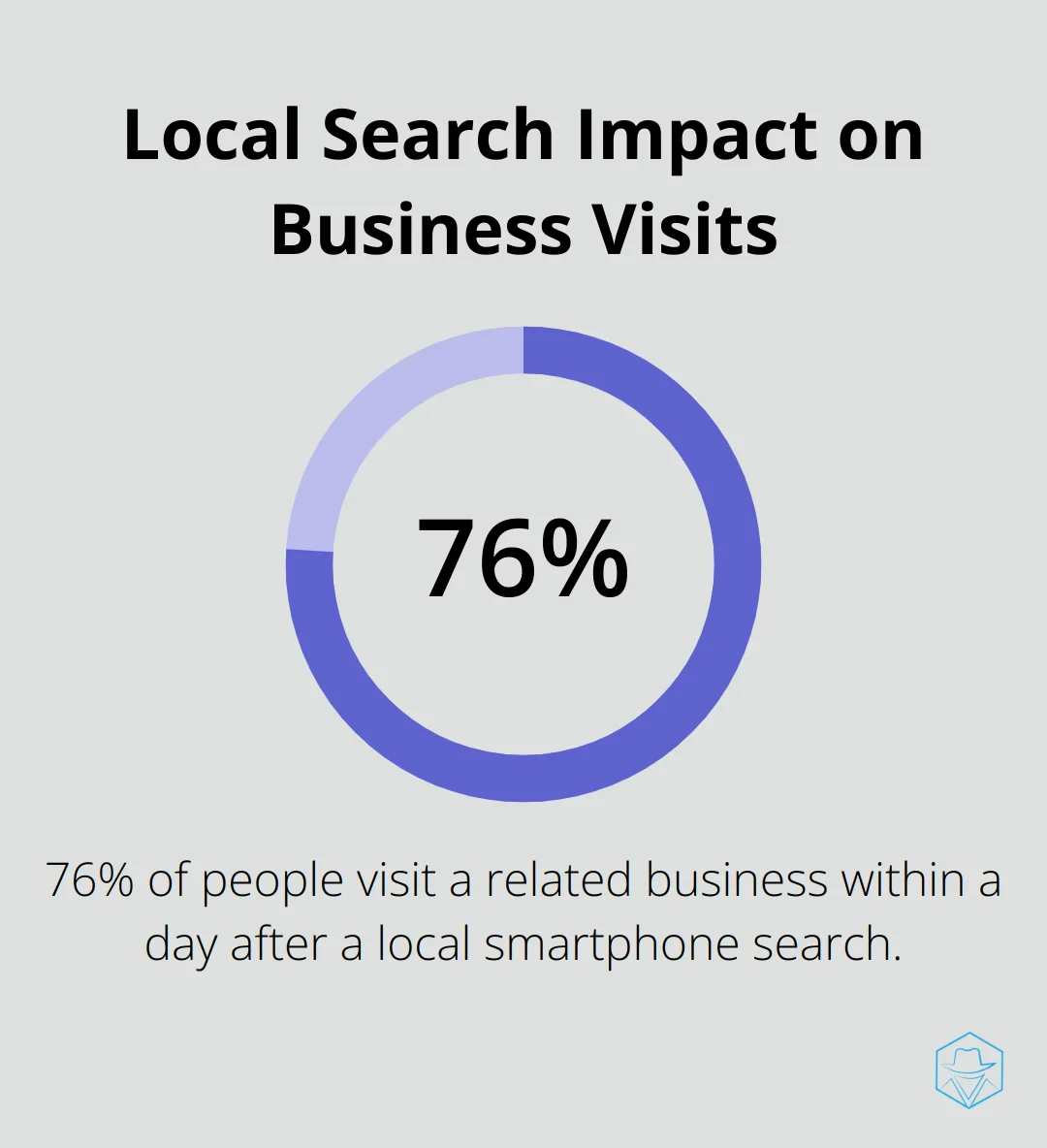 Local Search Impact on Business Visits

76%

76% of people visit a related business within a day after a local smartphone search.