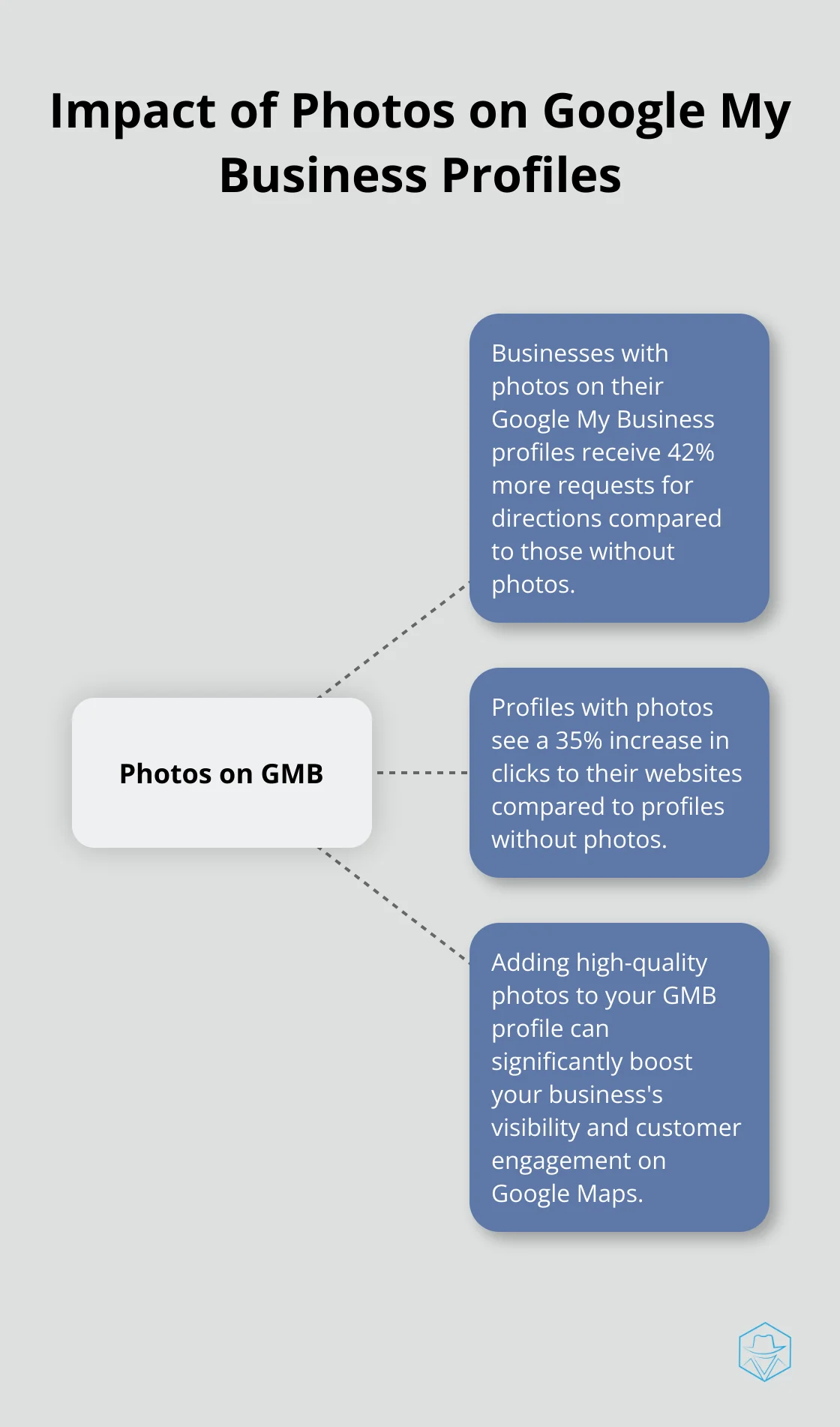 Impact of Photos on Google My Business Profiles

Photos on GMB

Businesses with photos on their Google My Business profiles receive 42% more requests for directions compared to those without photos.

Profiles with photos see a 35% increase in clicks to their websites compared to profiles without photos.

Adding high-quality photos to your GMB profile can significantly boost your business's visibility and customer engagement on Google Maps.