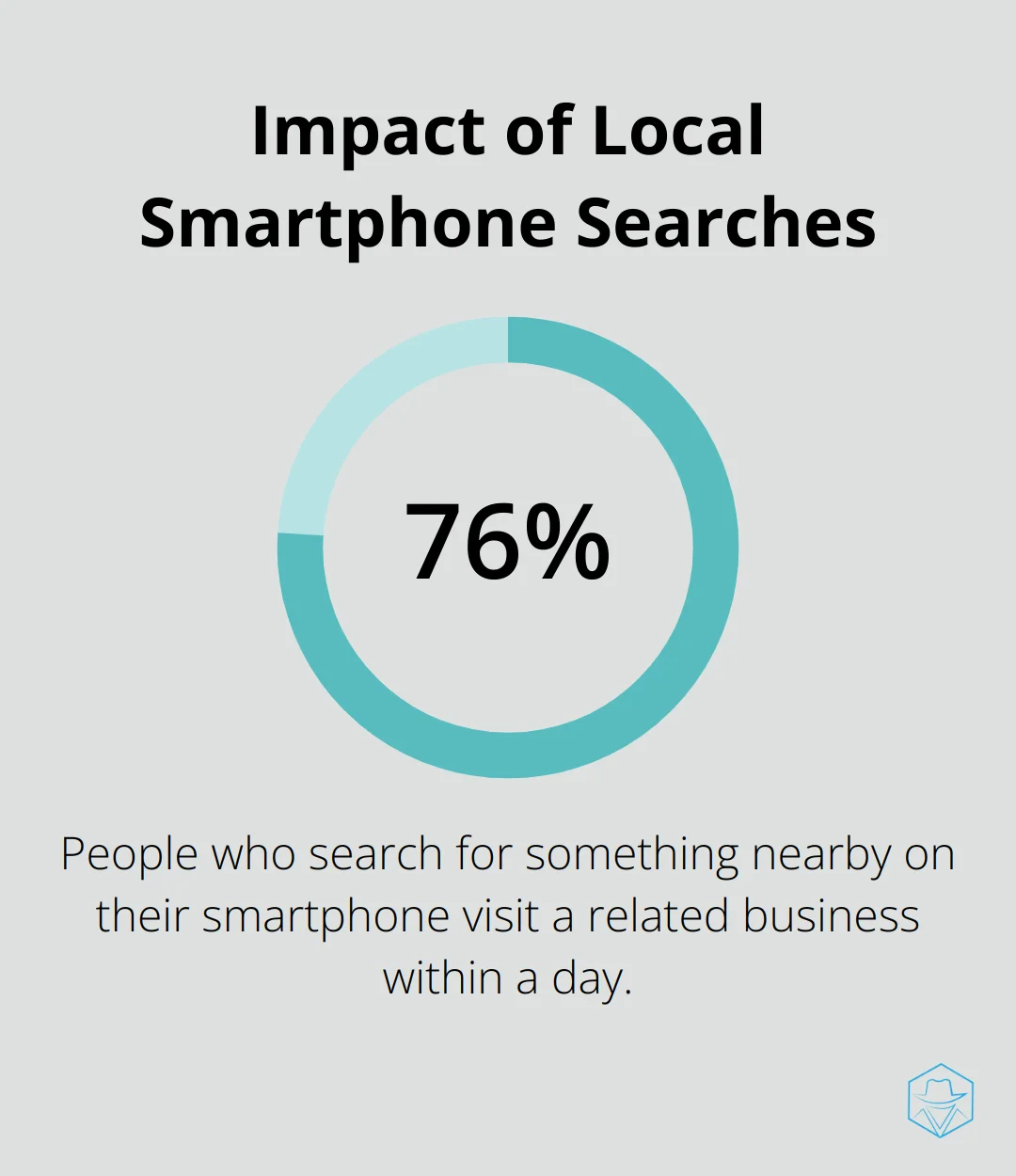 Impact of Local Smartphone Searches

76%

People who search for something nearby on their smartphone visit a related business within a day.