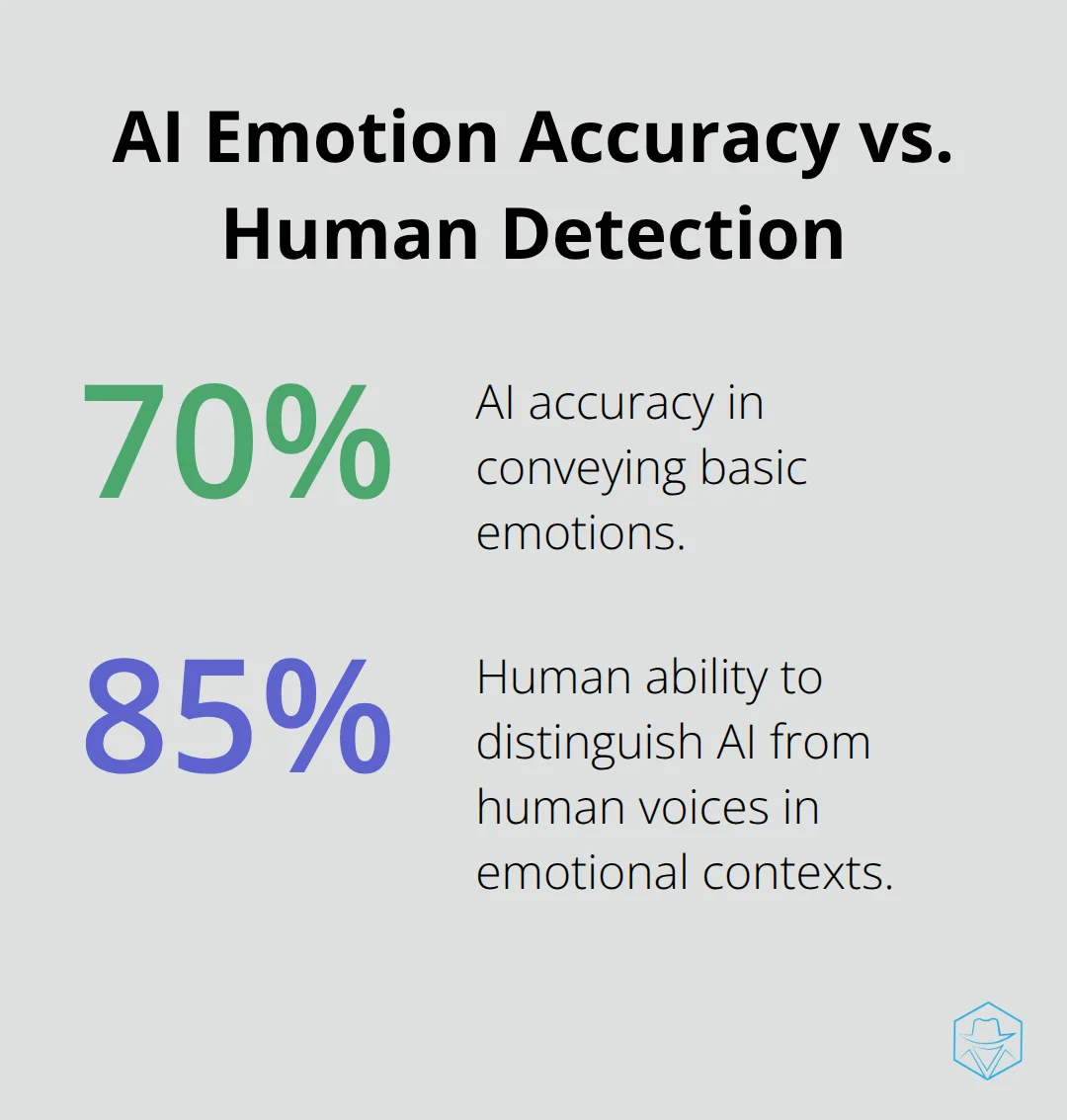 AI Emotion Accuracy vs. Human Detection

70%

AI accuracy in conveying basic emotions.

85%

Human ability to distinguish AI from human voices in emotional contexts.