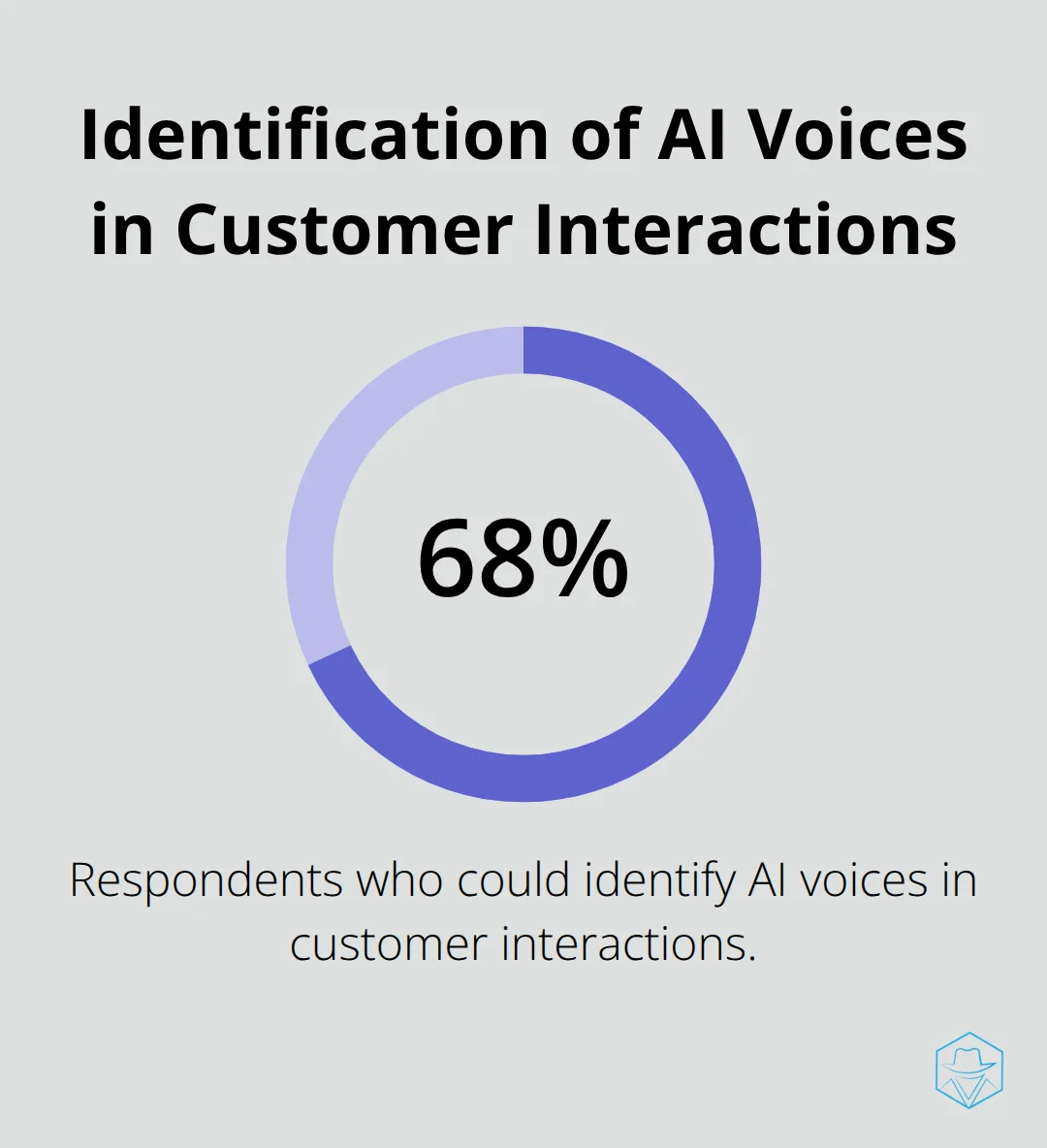 Identification of AI Voices in Customer Interactions

68%

Respondents who could identify AI voices in customer interactions.