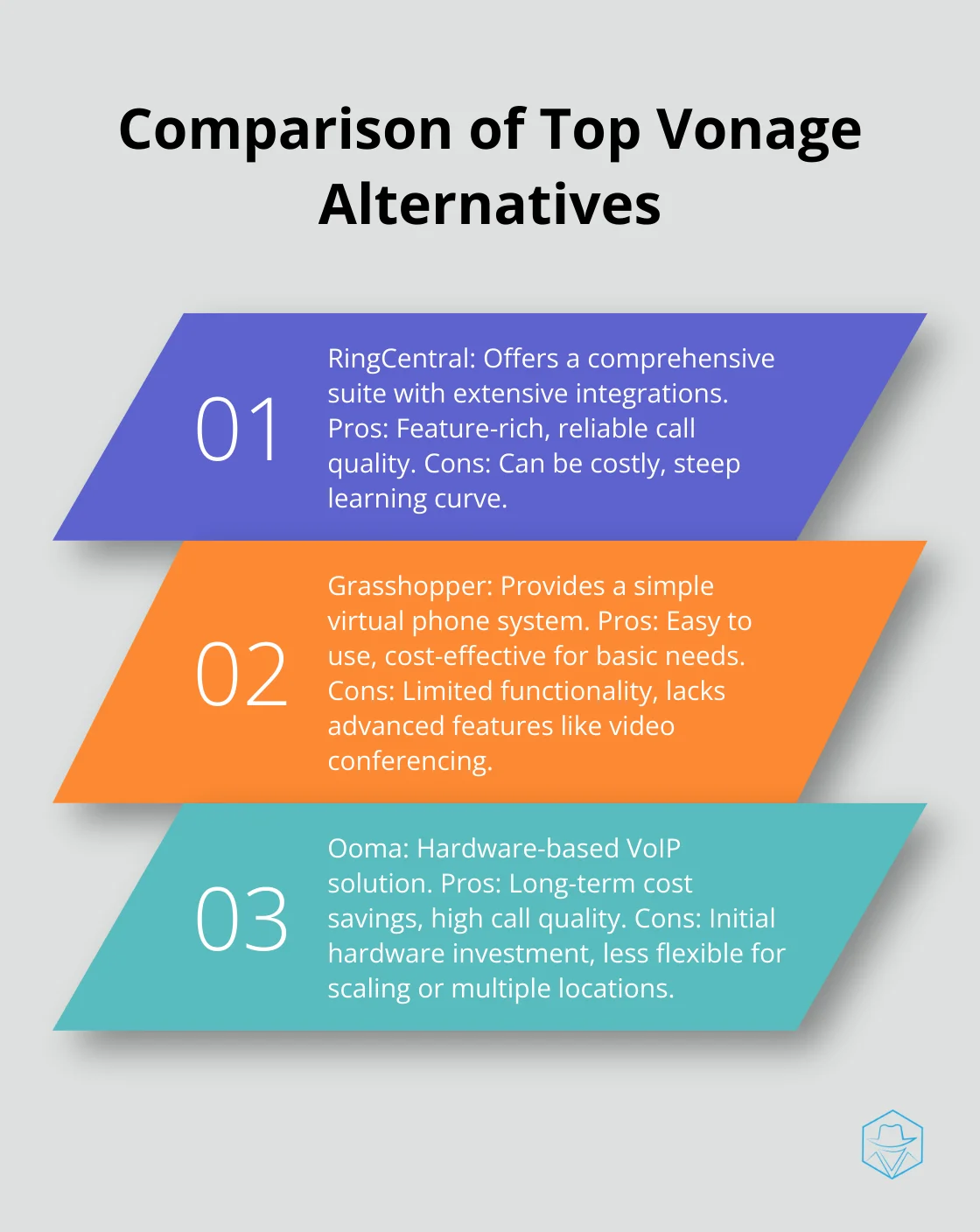 Comparison of Top Vonage Alternatives

01

RingCentral: Offers a comprehensive suite with extensive integrations. Pros: Feature-rich, reliable call quality. Cons: Can be costly, steep learning curve.

02

Grasshopper: Provides a simple virtual phone system. Pros: Easy to use, cost-effective for basic needs. Cons: Limited functionality, lacks advanced features like video conferencing.

03

Ooma: Hardware-based VoIP solution. Pros: Long-term cost savings, high call quality. Cons: Initial hardware investment, less flexible for scaling or multiple locations.