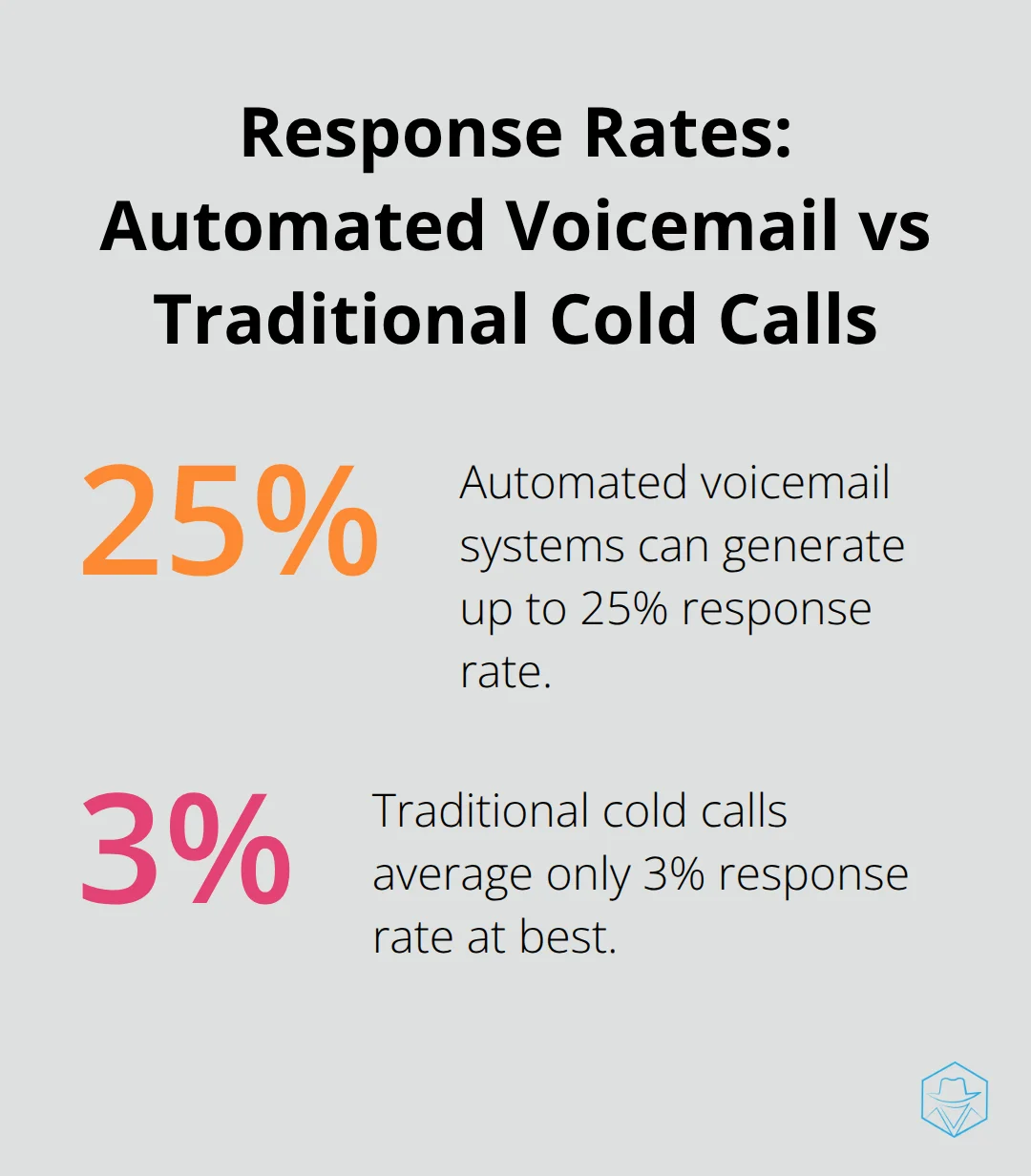 Response Rates: Automated Voicemail vs Traditional Cold Calls

25%

Automated voicemail systems can generate up to 25% response rate.

3%

Traditional cold calls average only 3% response rate at best.