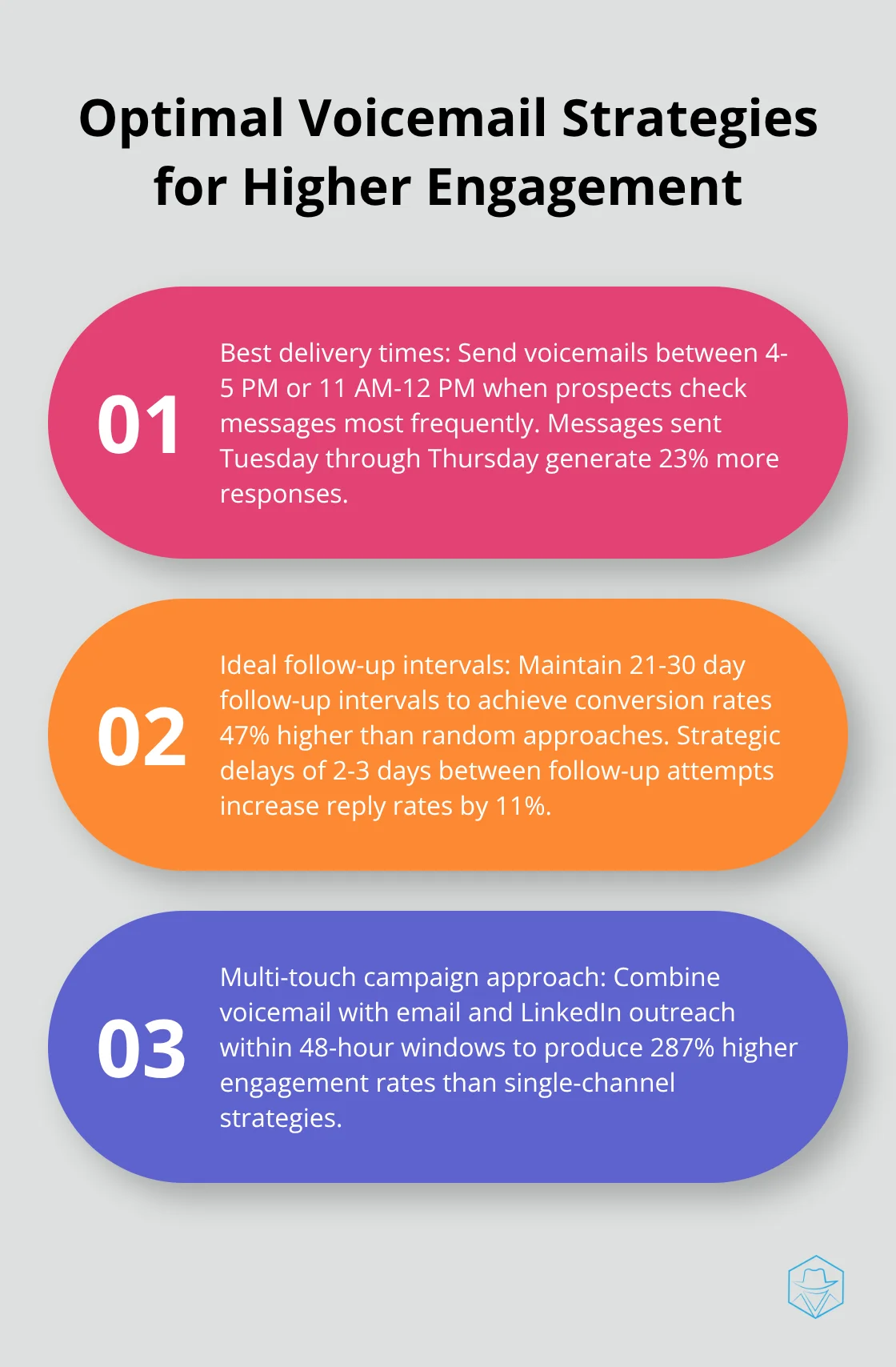 Optimal Voicemail Strategies for Higher Engagement

01

Best delivery times: Send voicemails between 4-5 PM or 11 AM-12 PM when prospects check messages most frequently. Messages sent Tuesday through Thursday generate 23% more responses.

02

Ideal follow-up intervals: Maintain 21-30 day follow-up intervals to achieve conversion rates 47% higher than random approaches. Strategic delays of 2-3 days between follow-up attempts increase reply rates by 11%.

03

Multi-touch campaign approach: Combine voicemail with email and LinkedIn outreach within 48-hour windows to produce 287% higher engagement rates than single-channel strategies.