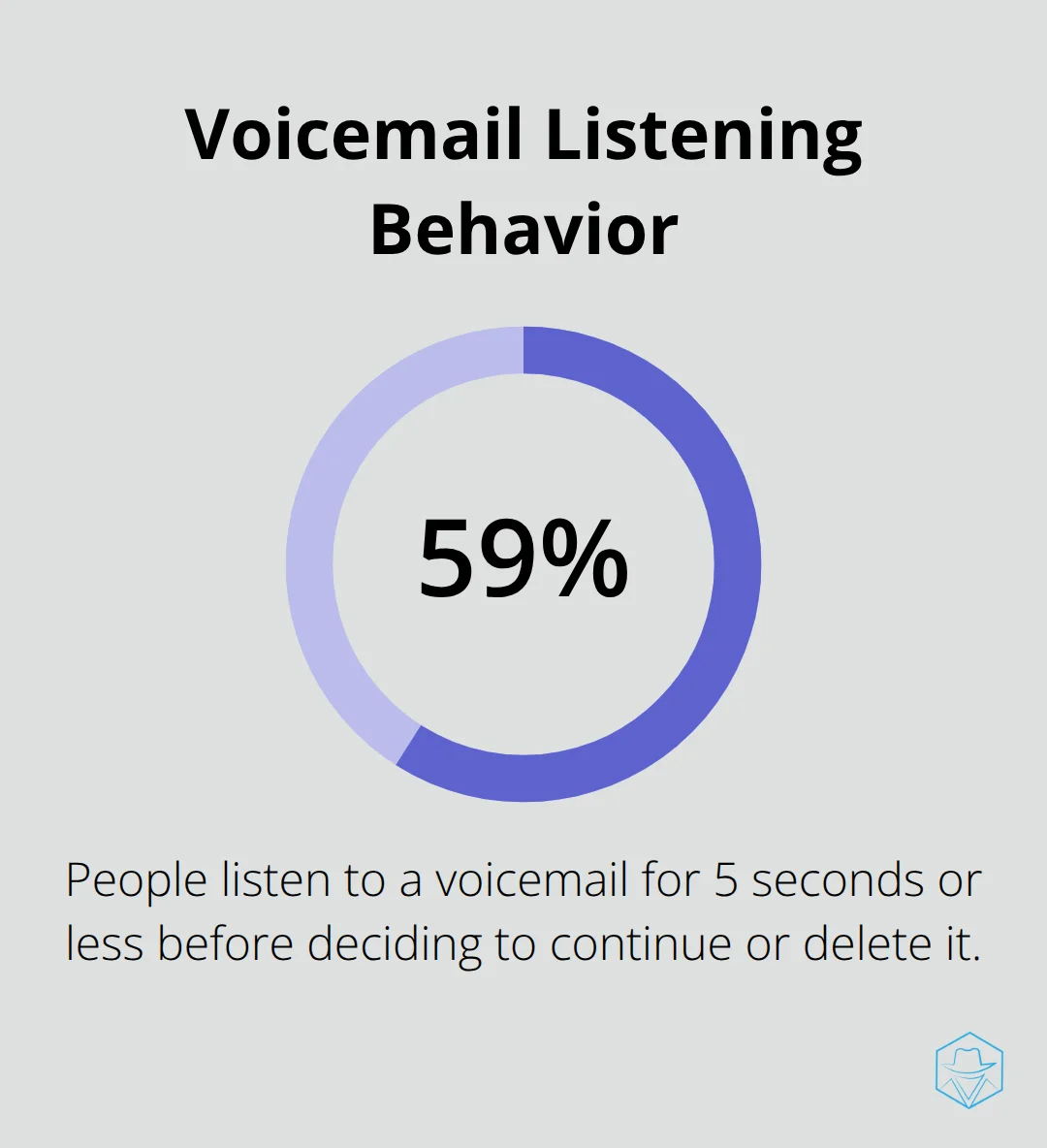 Voicemail Listening Behavior

59%

People listen to a voicemail for 5 seconds or less before deciding to continue or delete it.