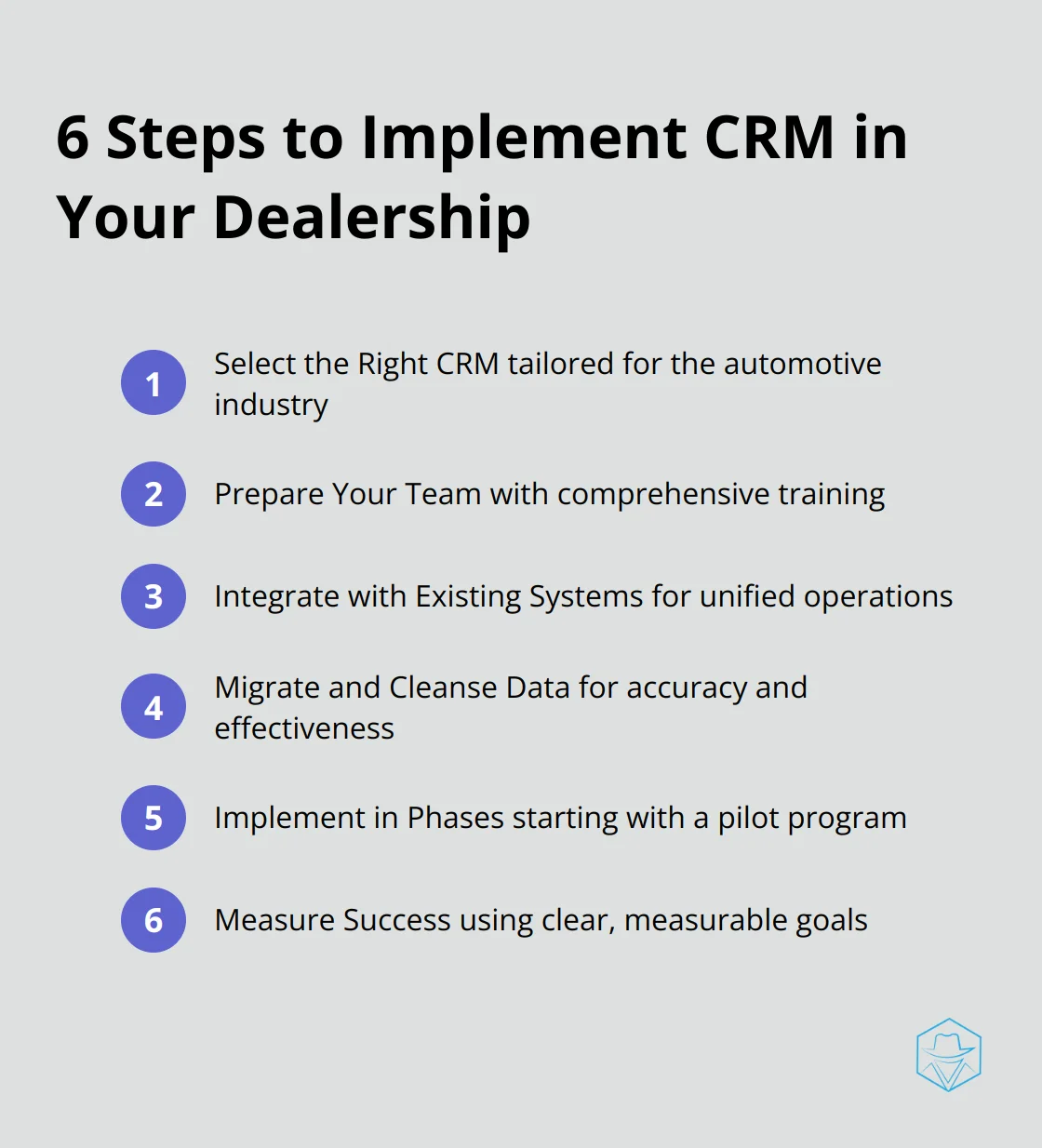 6 Steps to Implement CRM in Your Dealership

1 Select the Right CRM tailored for the automotive industry

2 Prepare Your Team with comprehensive training

3 Integrate with Existing Systems for unified operations

4 Migrate and Cleanse Data for accuracy and effectiveness

5 Implement in Phases starting with a pilot program

6 Measure Success using clear, measurable goals