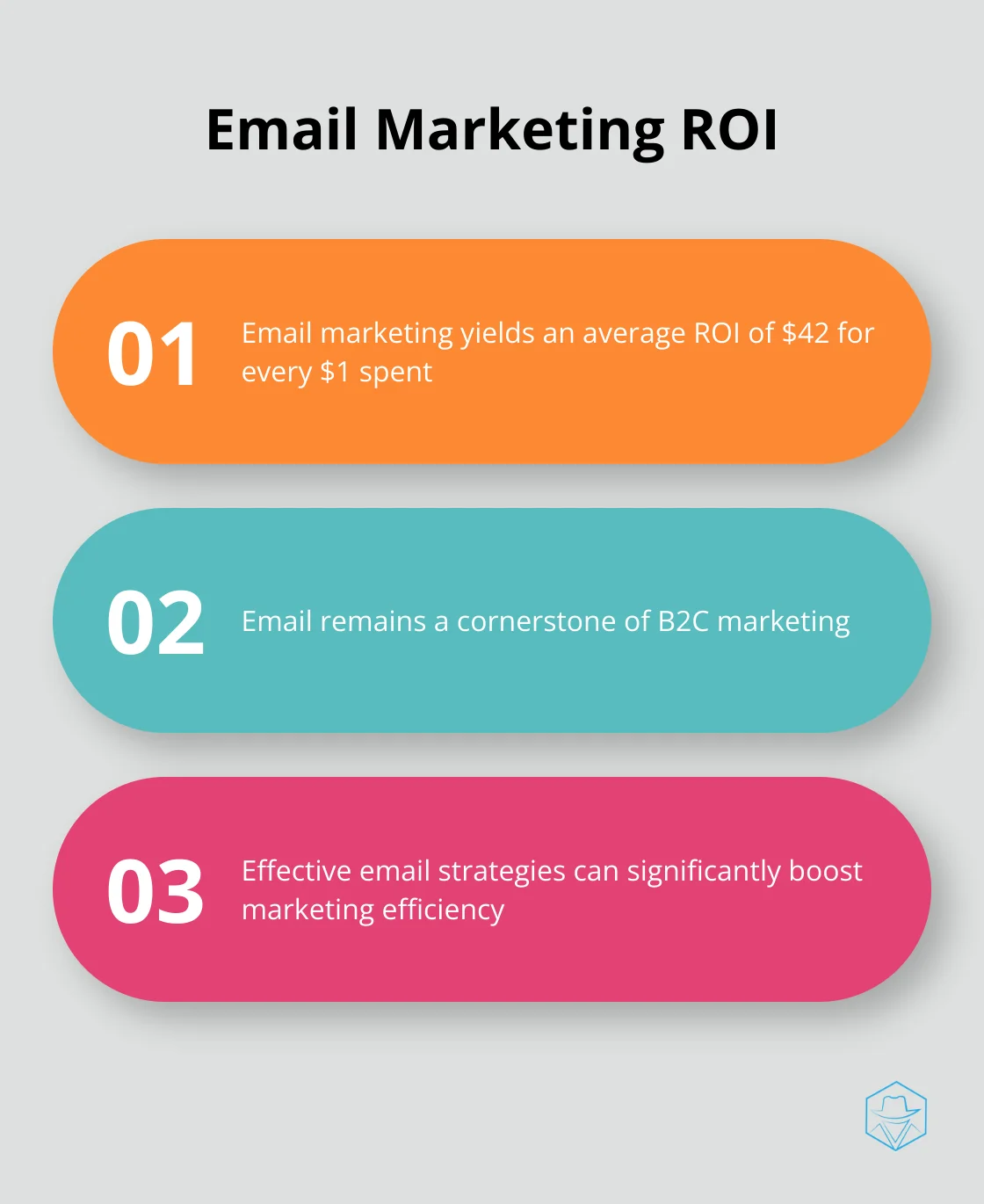 Email Marketing ROI

01

Email marketing yields an average ROI of \$42 for every \$1 spent

02

Email remains a cornerstone of B2C marketing

03

Effective email strategies can significantly boost marketing efficiency