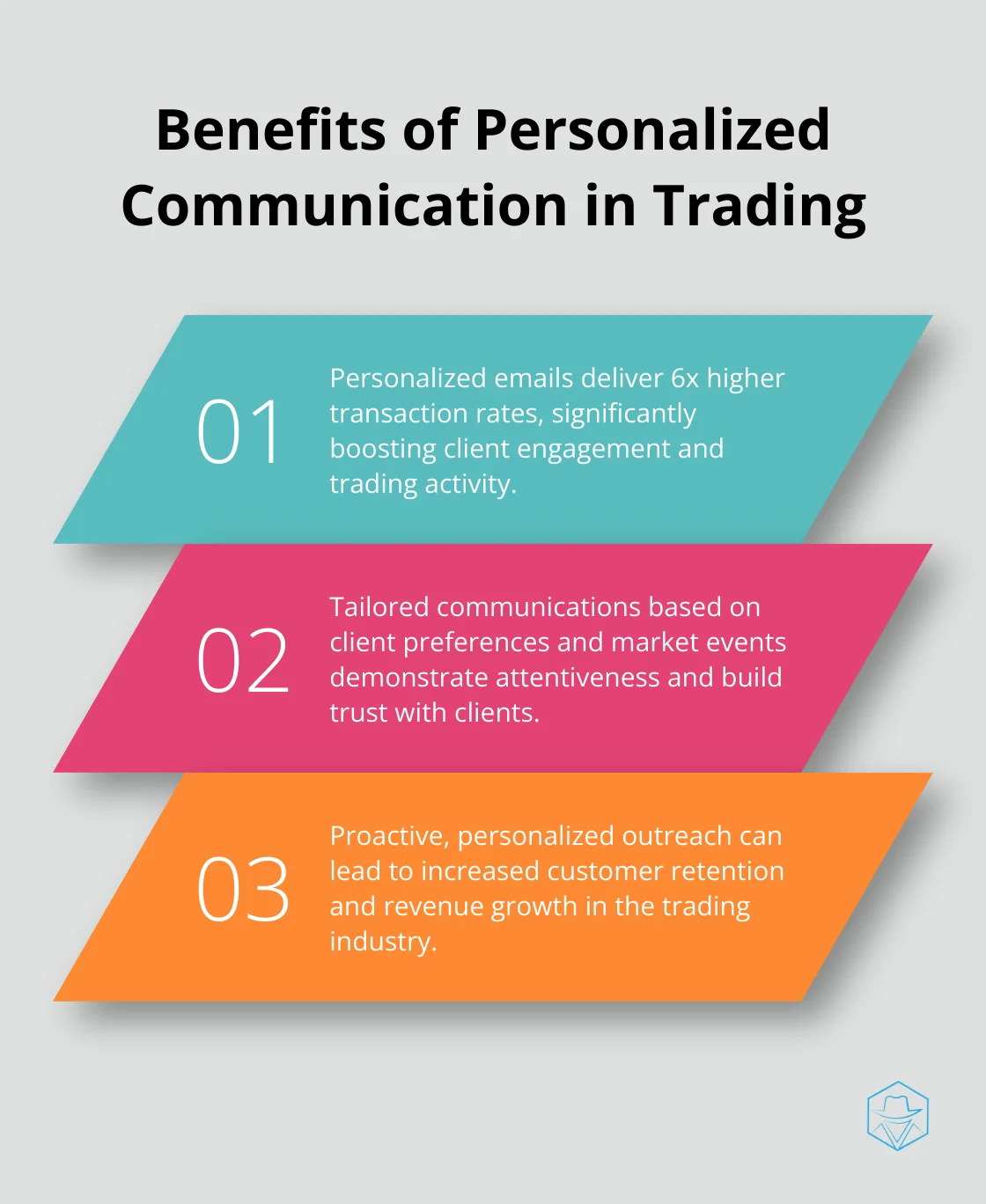 Benefits of Personalized Communication in Trading

01

Personalized emails deliver 6x higher transaction rates, significantly boosting client engagement and trading activity.

02

Tailored communications based on client preferences and market events demonstrate attentiveness and build trust with clients.

03

Proactive, personalized outreach can lead to increased customer retention and revenue growth in the trading industry.