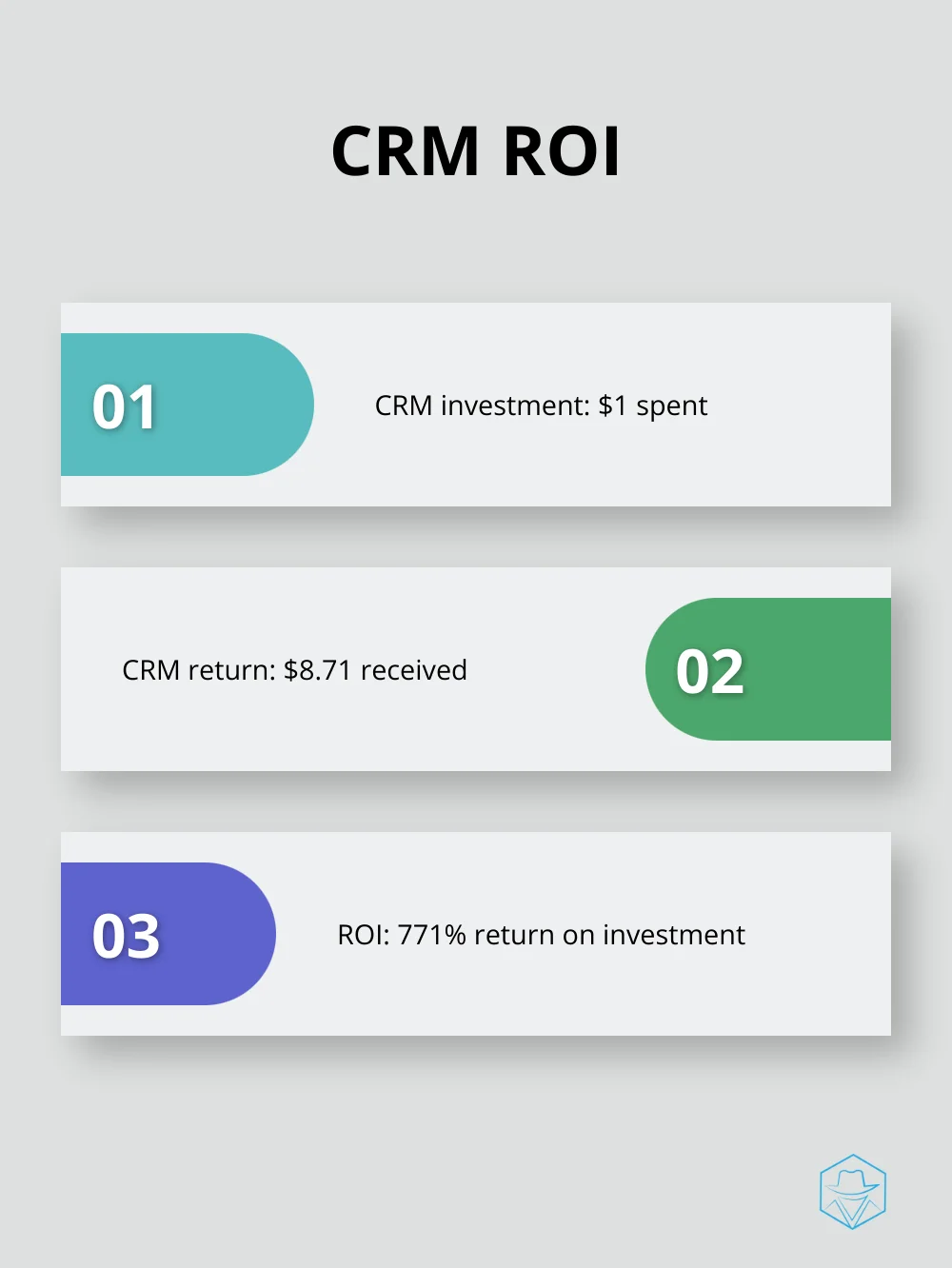 CRM ROI

01

CRM investment: \$1 spent

CRM return: \$8.71 received

02

03

ROI: 771% return on investment