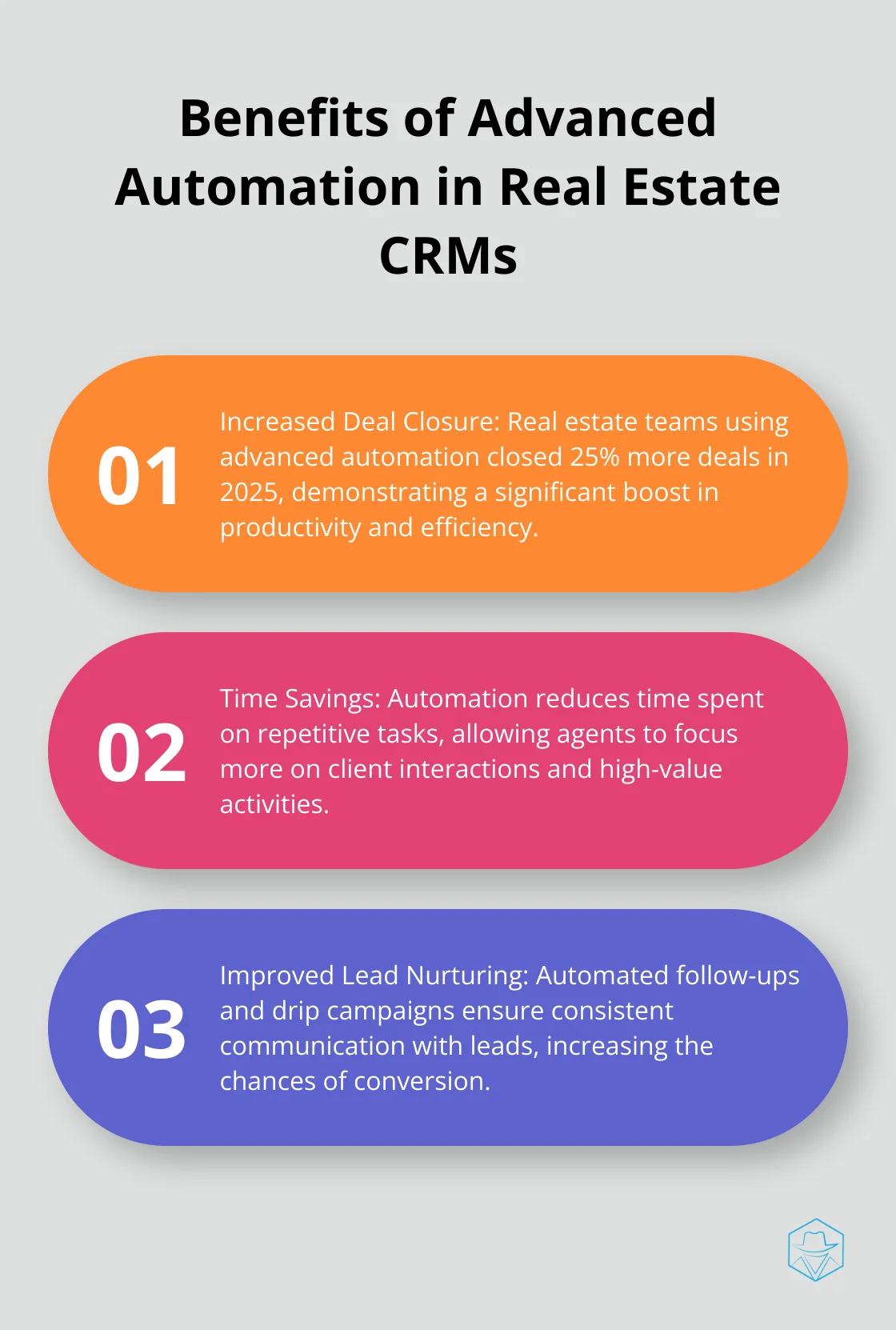 Benefits of Advanced Automation in Real Estate CRMs

01

Increased Deal Closure: Real estate teams using advanced automation closed 25% more deals in 2025, demonstrating a significant boost in productivity and efficiency.

02

Time Savings: Automation reduces time spent on repetitive tasks, allowing agents to focus more on client interactions and high-value activities.

03

Improved Lead Nurturing: Automated follow-ups and drip campaigns ensure consistent communication with leads, increasing the chances of conversion.