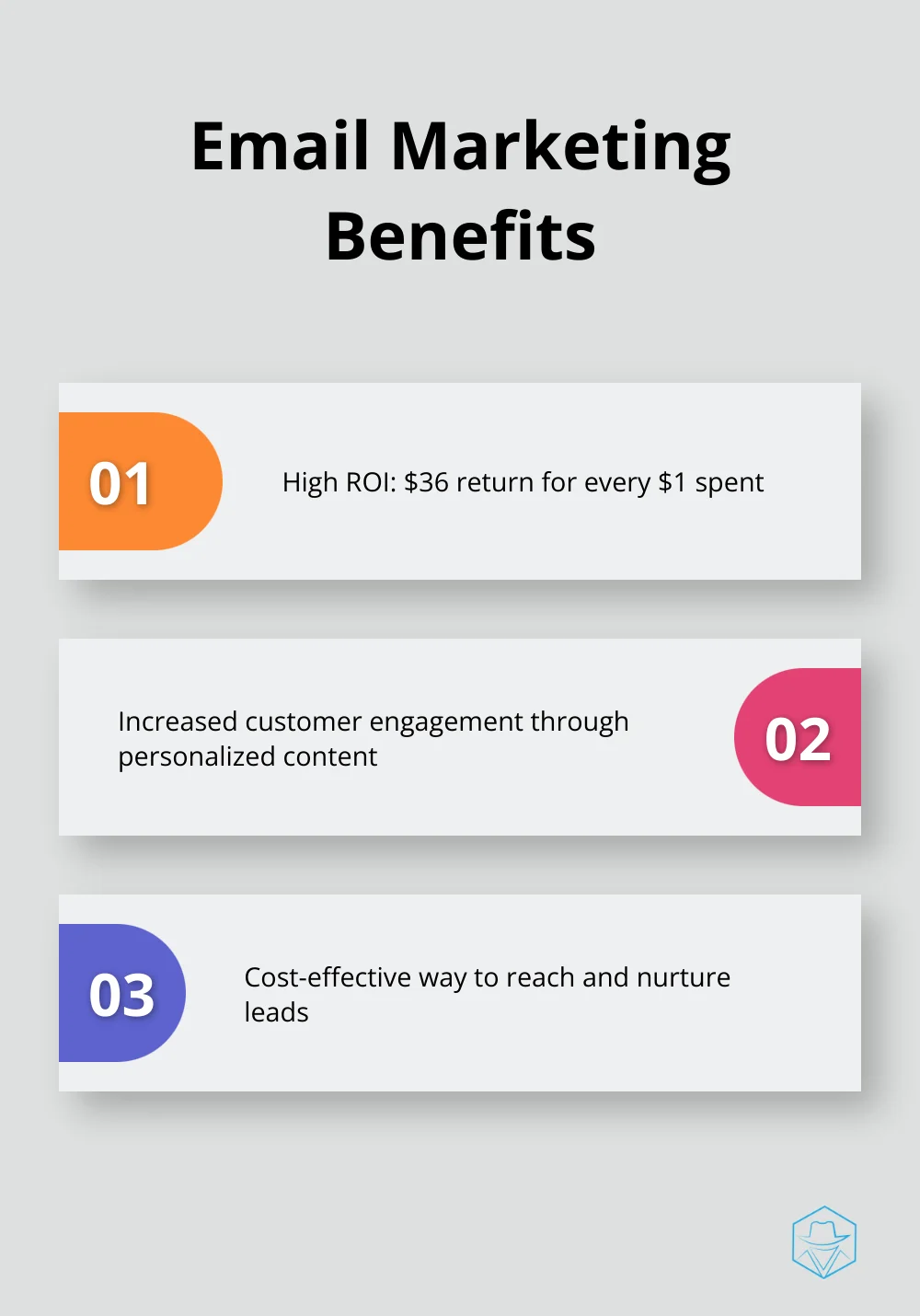 Email Marketing Benefits

01

High ROI: \$36 return for every \$1 spent

Increased customer engagement through personalized content

02

03

Cost-effective way to reach and nurture leads