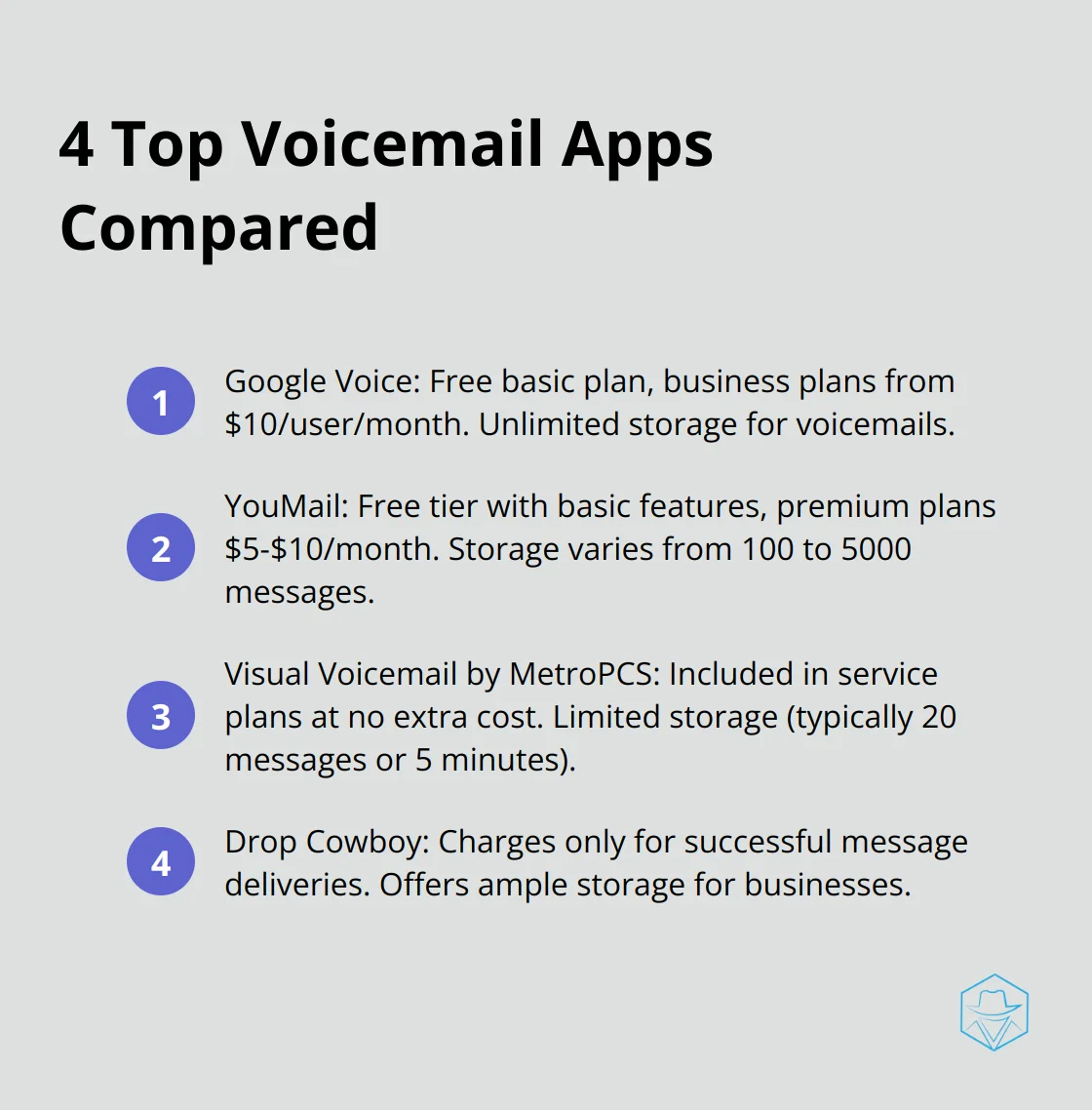 4 Top Voicemail Apps Compared

1 Google Voice: Free basic plan, business plans from \$10/user/month. Unlimited storage for voicemails.

2 YouMail: Free tier with basic features, premium plans \$5-\$10/month. Storage varies from 100 to 5000 messages.

3 Visual Voicemail by MetroPCS: Included in service plans at no extra cost. Limited storage (typically 20 messages or 5 minutes).

4 Drop Cowboy: Charges only for successful message deliveries. Offers ample storage for businesses.