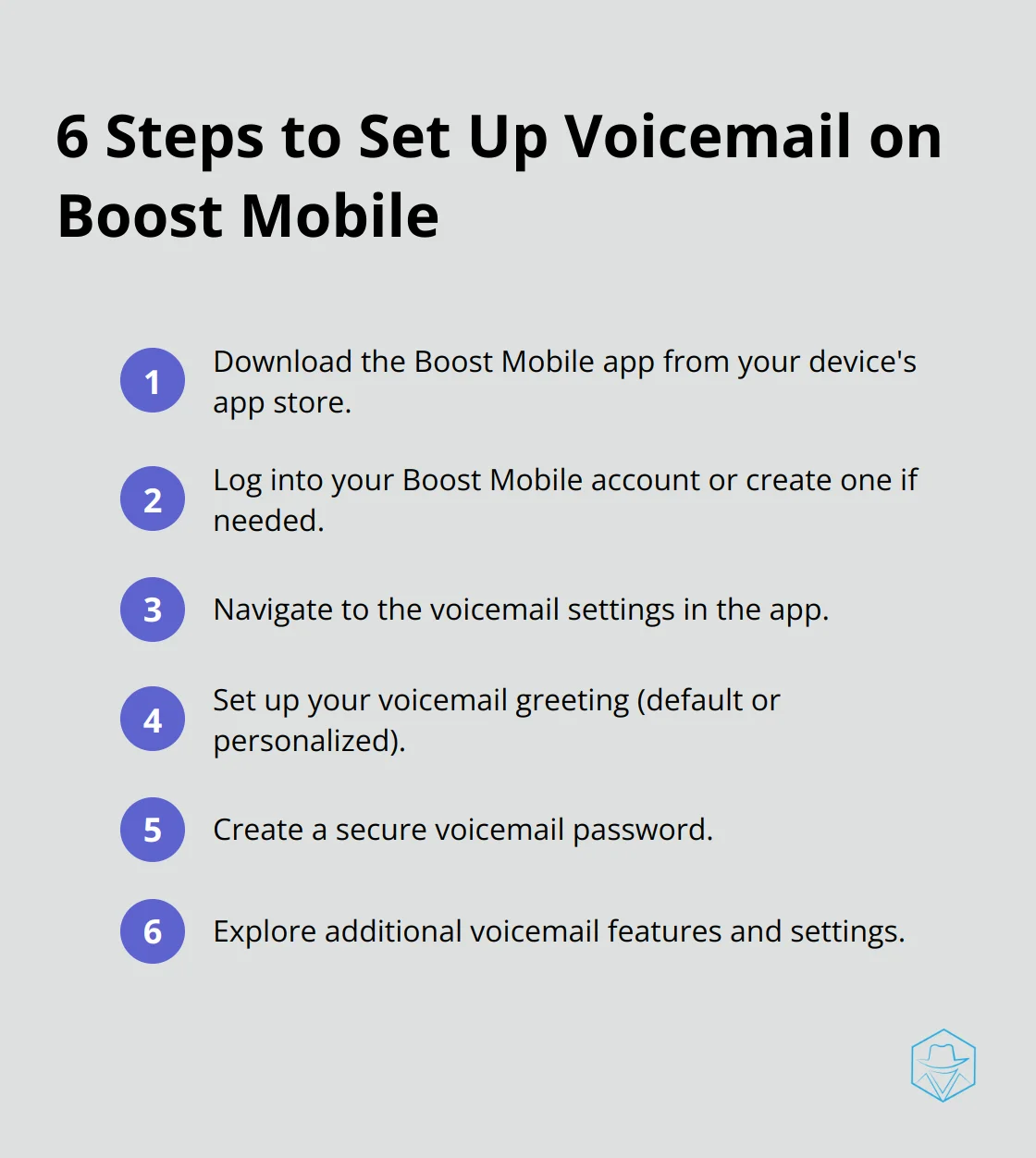 6 Steps to Set Up Voicemail on Boost Mobile

1 Download the Boost Mobile app from your device's app store.

2 Log into your Boost Mobile account or create one if needed.

3 Navigate to the voicemail settings in the app.

4 Set up your voicemail greeting (default or personalized).

5 Create a secure voicemail password.

6 Explore additional voicemail features and settings.