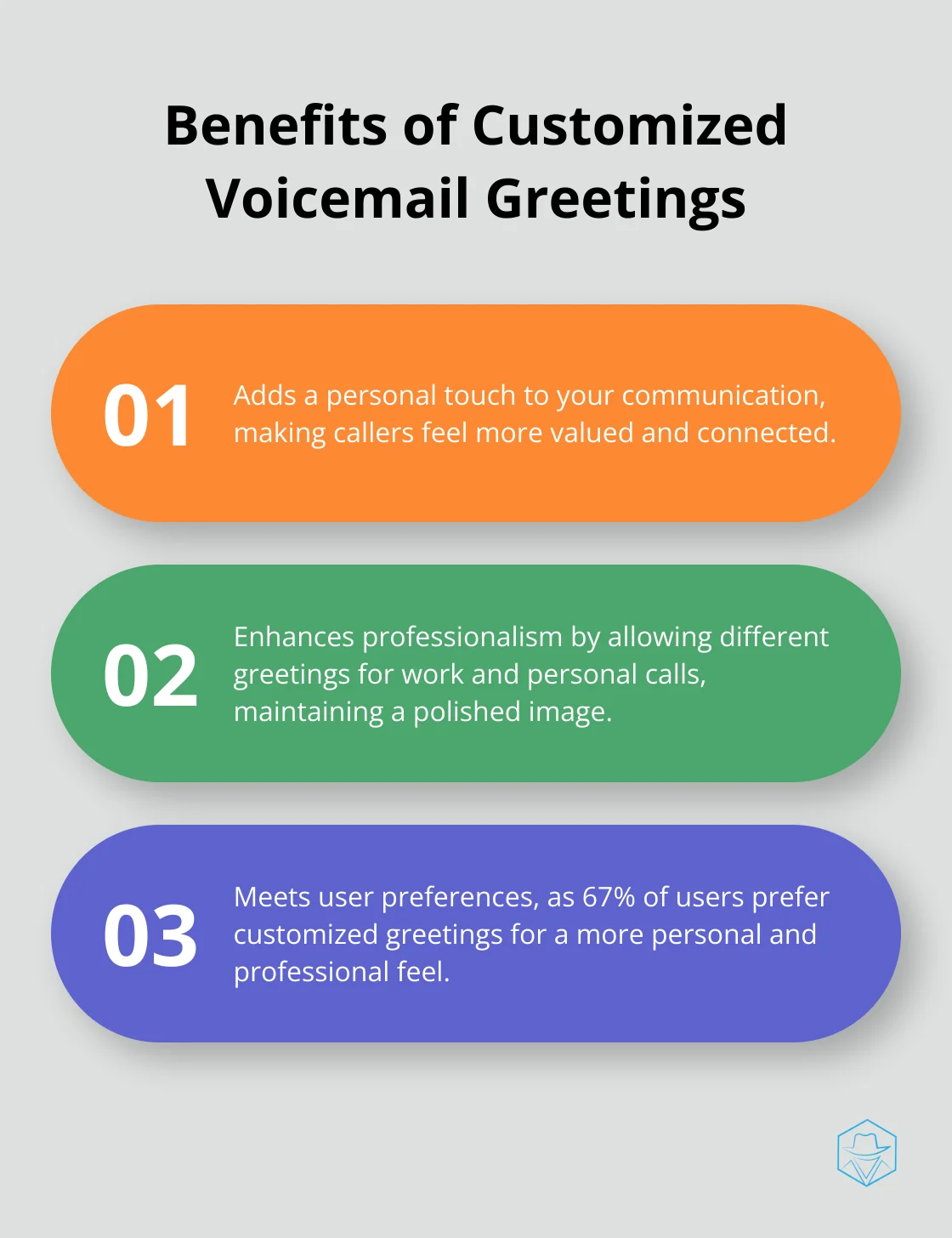 Benefits of Customized Voicemail Greetings

01 Adds a personal touch to your communication, making callers feel more valued and connected.

02 Enhances professionalism by allowing different greetings for work and personal calls, maintaining a polished image.

03 Meets user preferences, as 67% of users prefer customized greetings for a more personal and professional feel.