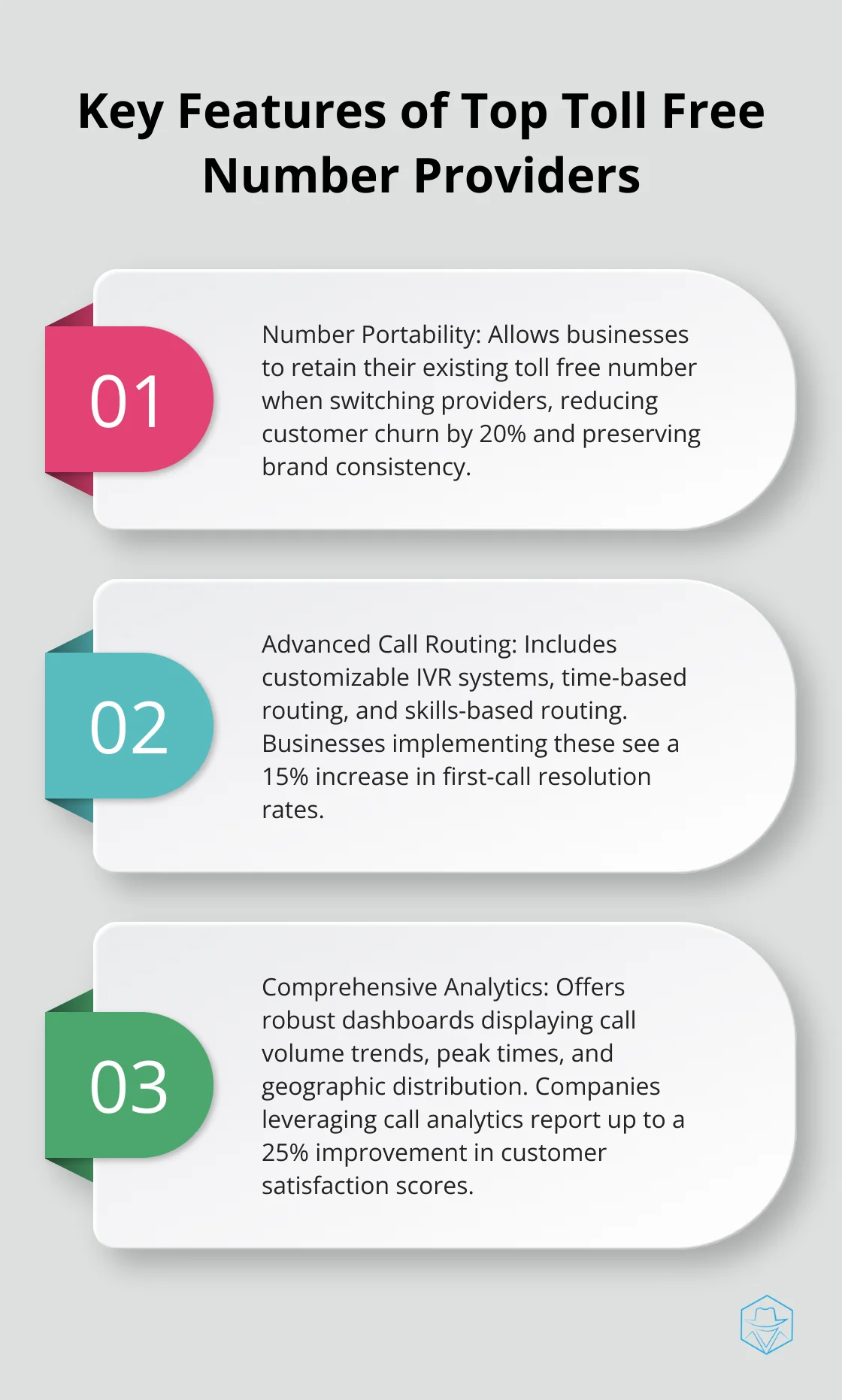 Key Features of Top Toll Free Number Providers

01

Number Portability: Allows businesses to retain their existing toll free number when switching providers, reducing customer churn by 20% and preserving brand consistency.

02

Advanced Call Routing: Includes customizable IVR systems, time-based routing, and skills-based routing. Businesses implementing these see a 15% increase in first-call resolution rates.

03

Comprehensive Analytics: Offers robust dashboards displaying call volume trends, peak times, and geographic distribution. Companies leveraging call analytics report up to a 25% improvement in customer satisfaction scores.