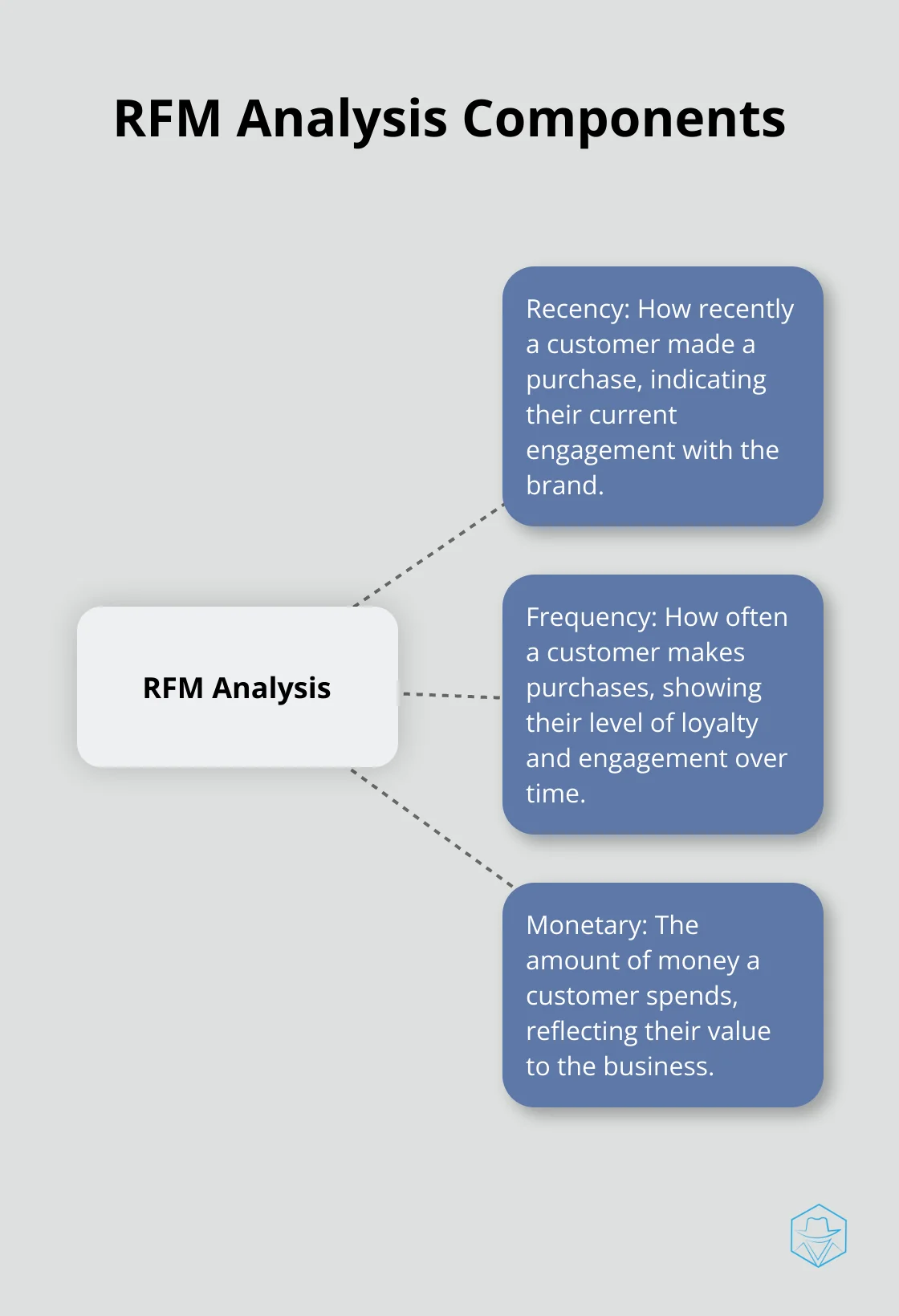 RFM Analysis Components

RFM Analysis

Recency: How recently a customer made a purchase, indicating their current engagement with the brand.

Frequency: How often a customer makes purchases, showing their level of loyalty and engagement over time.

Monetary: The amount of money a customer spends, reflecting their value to the business.