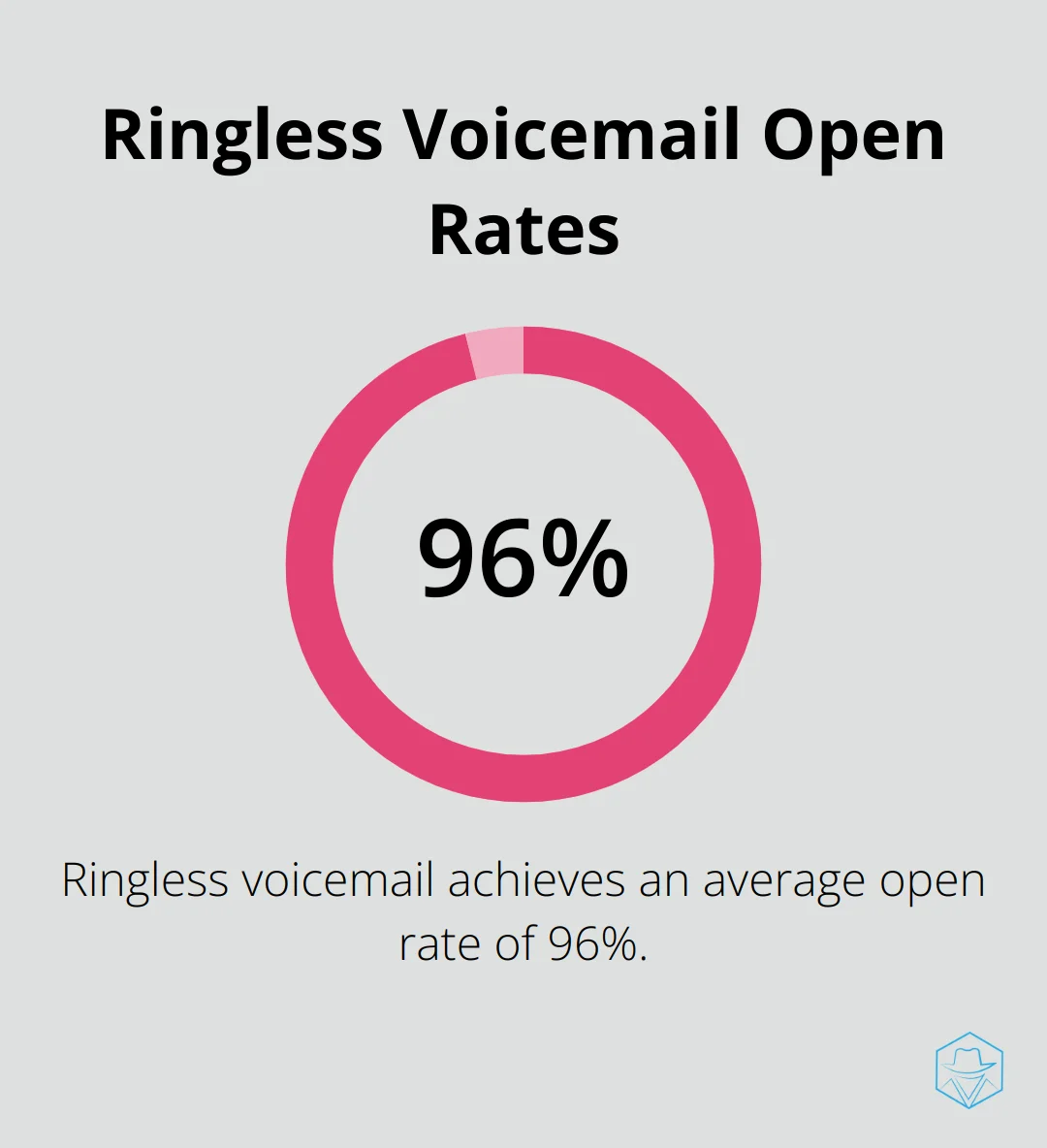 Ringless Voicemail Open Rates

96%

Ringless voicemail achieves an average open rate of 96%.