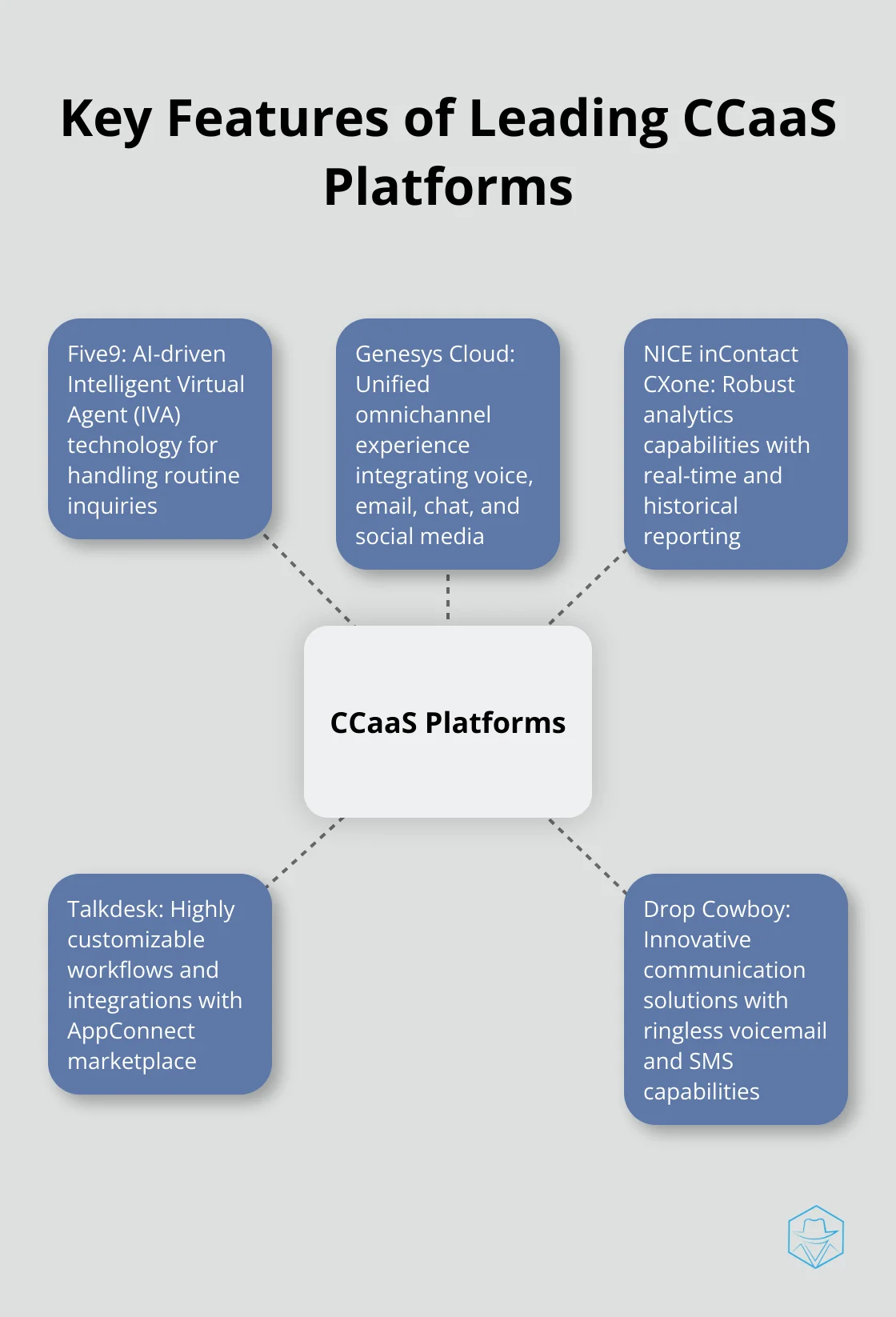 Key Features of Leading CCaaS Platforms

Five9: AI-driven Intelligent Virtual Agent (IVA) technology for handling routine inquiries

Genesys Cloud: Unified omnichannel experience integrating voice, email, chat, and social media

NICE inContact CXone: Robust analytics capabilities with real-time and historical reporting

CCaaS Platforms

Talkdesk: Highly customizable workflows and integrations with AppConnect marketplace

Drop Cowboy: Innovative communication solutions with ringless voicemail and SMS capabilities