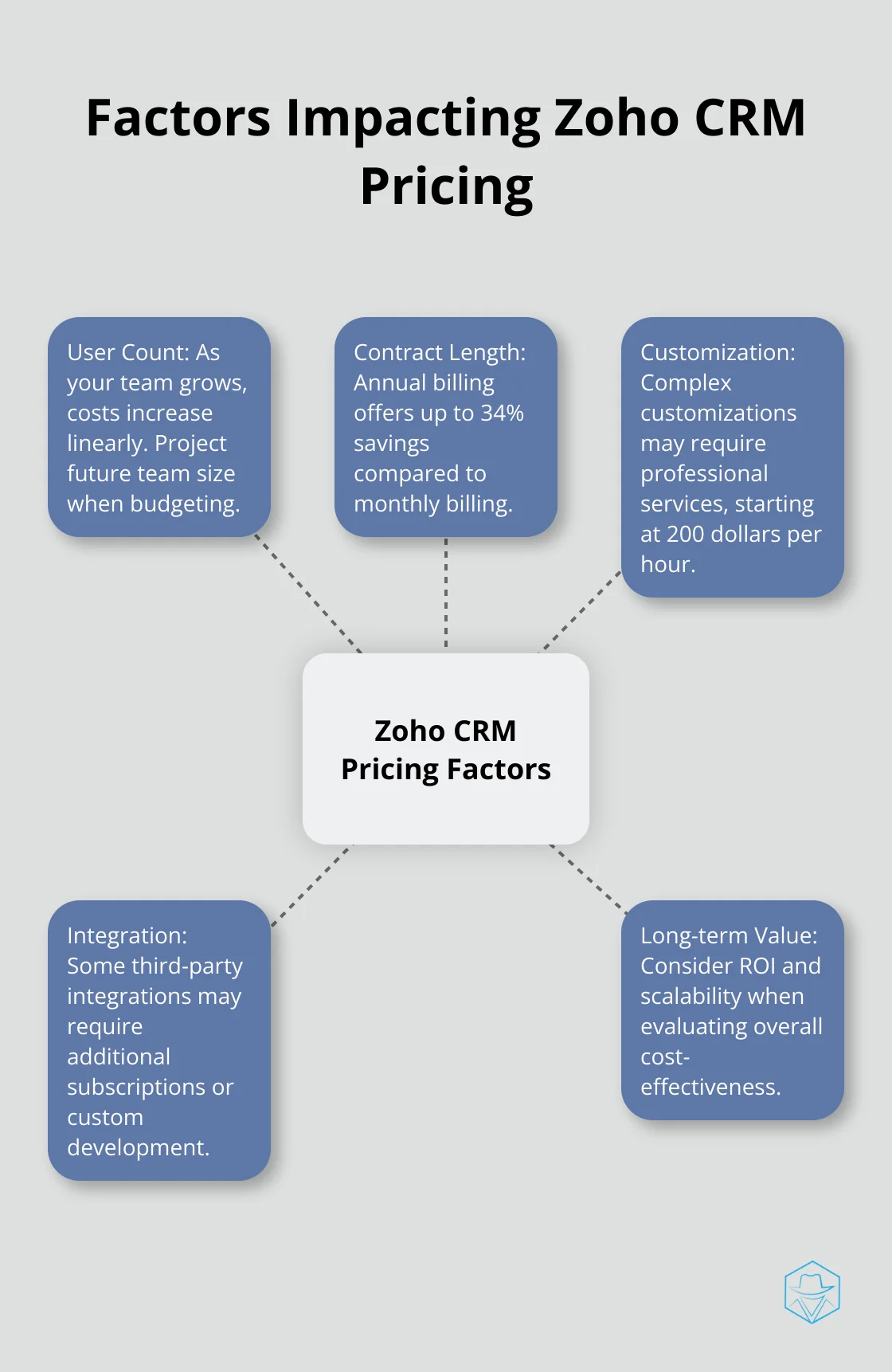 Factors Impacting Zoho CRM Pricing

User Count: As your team grows, costs increase linearly. Project future team size when budgeting.

Contract Length: Annual billing offers up to 34% savings compared to monthly billing.

Customization: Complex customizations may require professional services, starting at 200 dollars per hour.

Zoho CRM Pricing Factors

Integration: Some third-party integrations may require additional subscriptions or custom development.

Long-term Value: Consider ROI and scalability when evaluating overall cost-effectiveness.