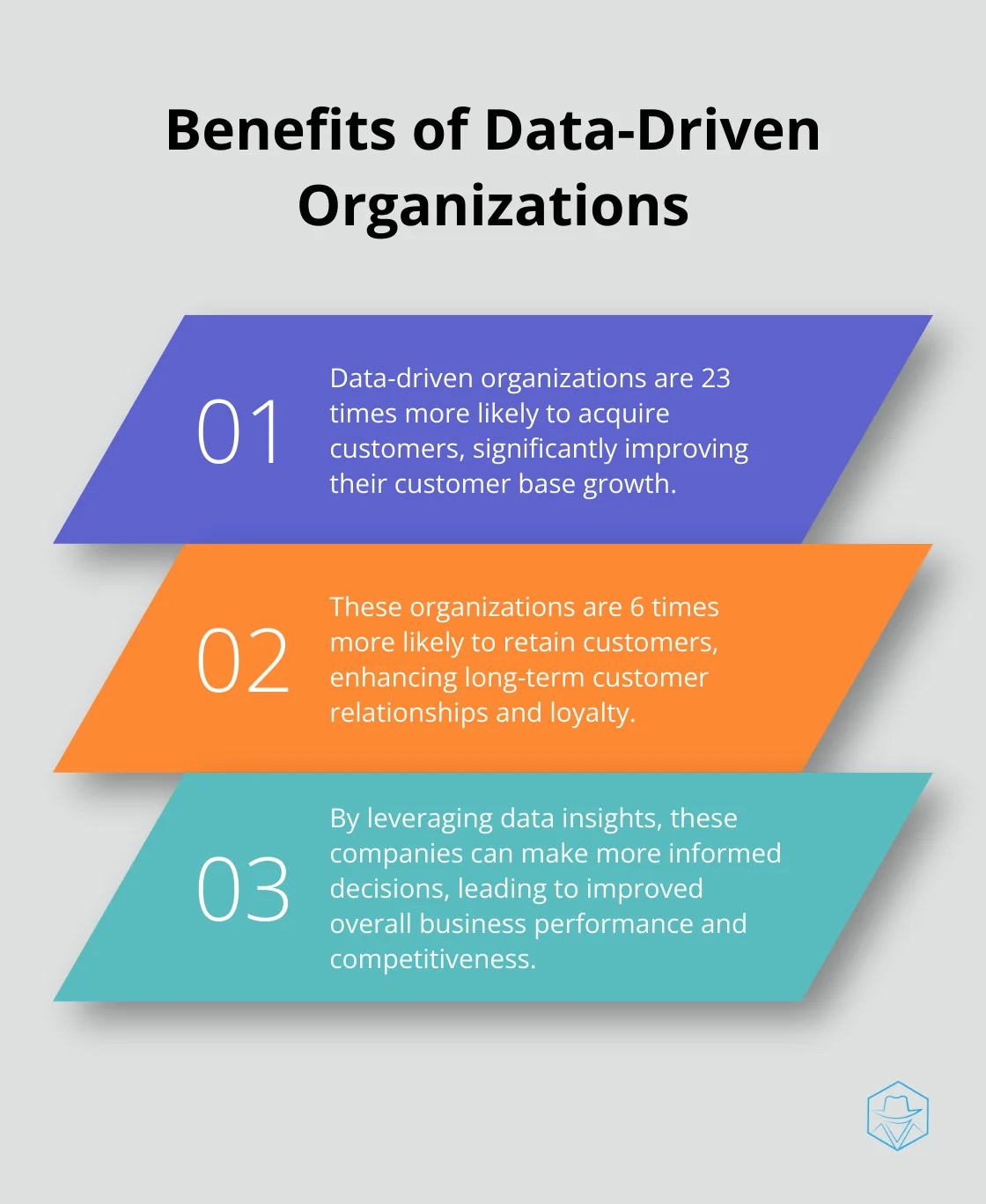 Benefits of Data-Driven Organizations

01
Data-driven organizations are 23 times more likely to acquire customers, significantly improving their customer base growth.

02
These organizations are 6 times more likely to retain customers, enhancing long-term customer relationships and loyalty.

03
By leveraging data insights, these companies can make more informed decisions, leading to improved overall business performance and competitiveness.