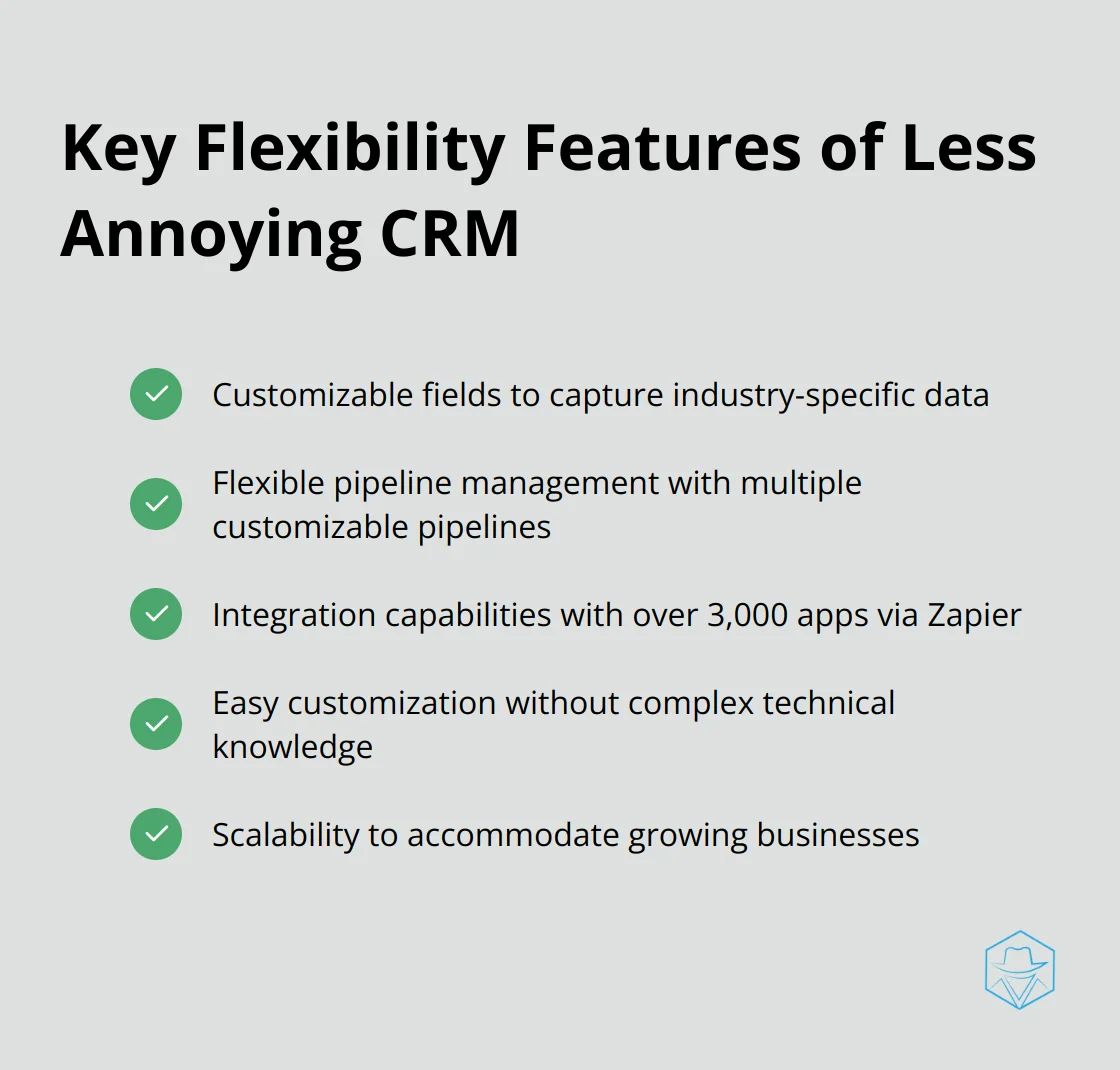 Key Flexibility Features of Less Annoying CRM

Customizable fields to capture industry-specific data

Flexible pipeline management with multiple customizable pipelines

Integration capabilities with over 3,000 apps via Zapier

Easy customization without complex technical knowledge

Scalability to accommodate growing businesses