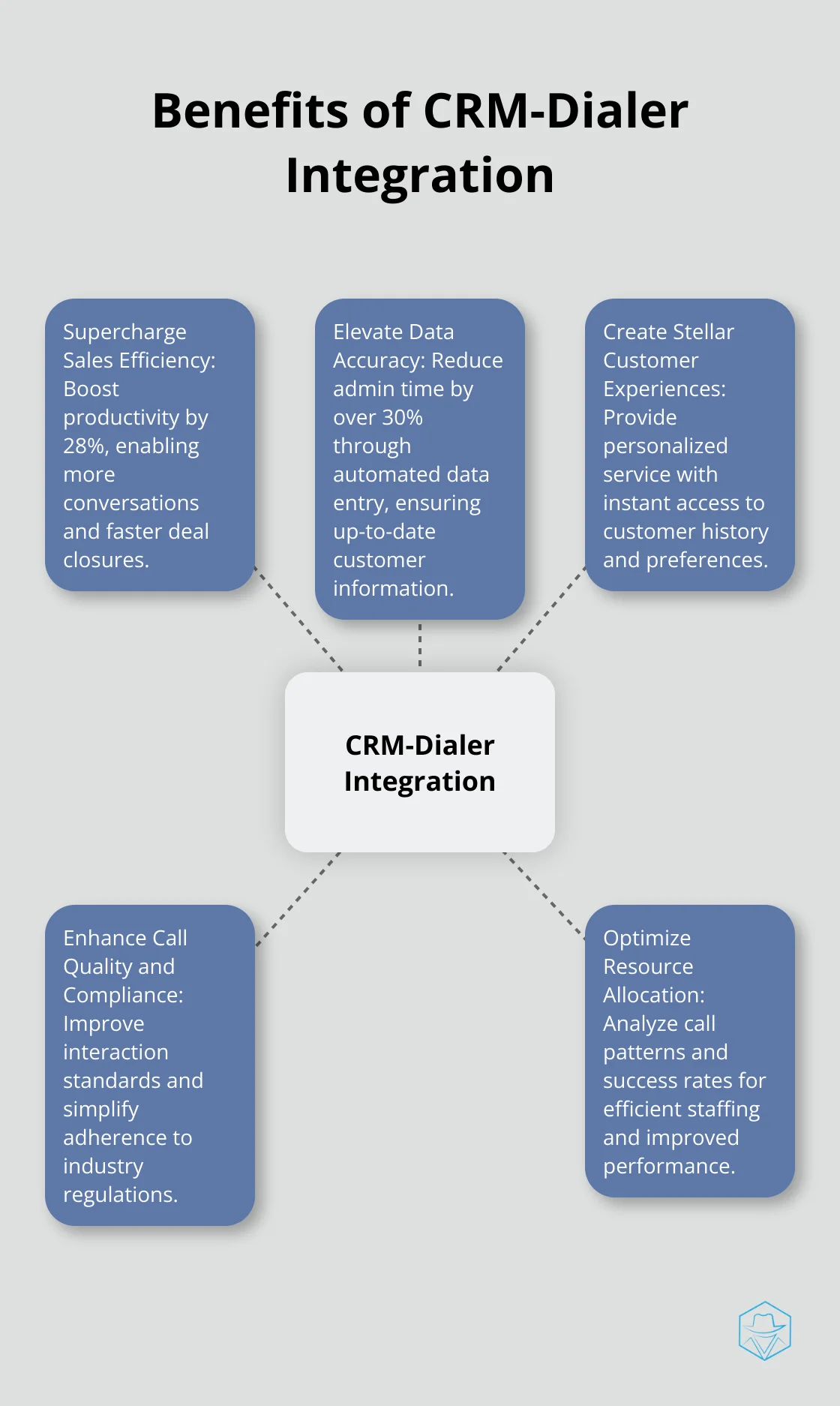 Benefits of CRM-Dialer Integration

Supercharge Sales Efficiency: Boost productivity by 28%, enabling more conversations and faster deal closures.

Elevate Data Accuracy: Reduce admin time by over 30% through automated data entry, ensuring up-to-date customer information.

Create Stellar Customer Experiences: Provide personalized service with instant access to customer history and preferences.

CRM-Dialer Integration

Enhance Call Quality and Compliance: Improve interaction standards and simplify adherence to industry regulations.

Optimize Resource Allocation: Analyze call patterns and success rates for efficient staffing and improved performance.