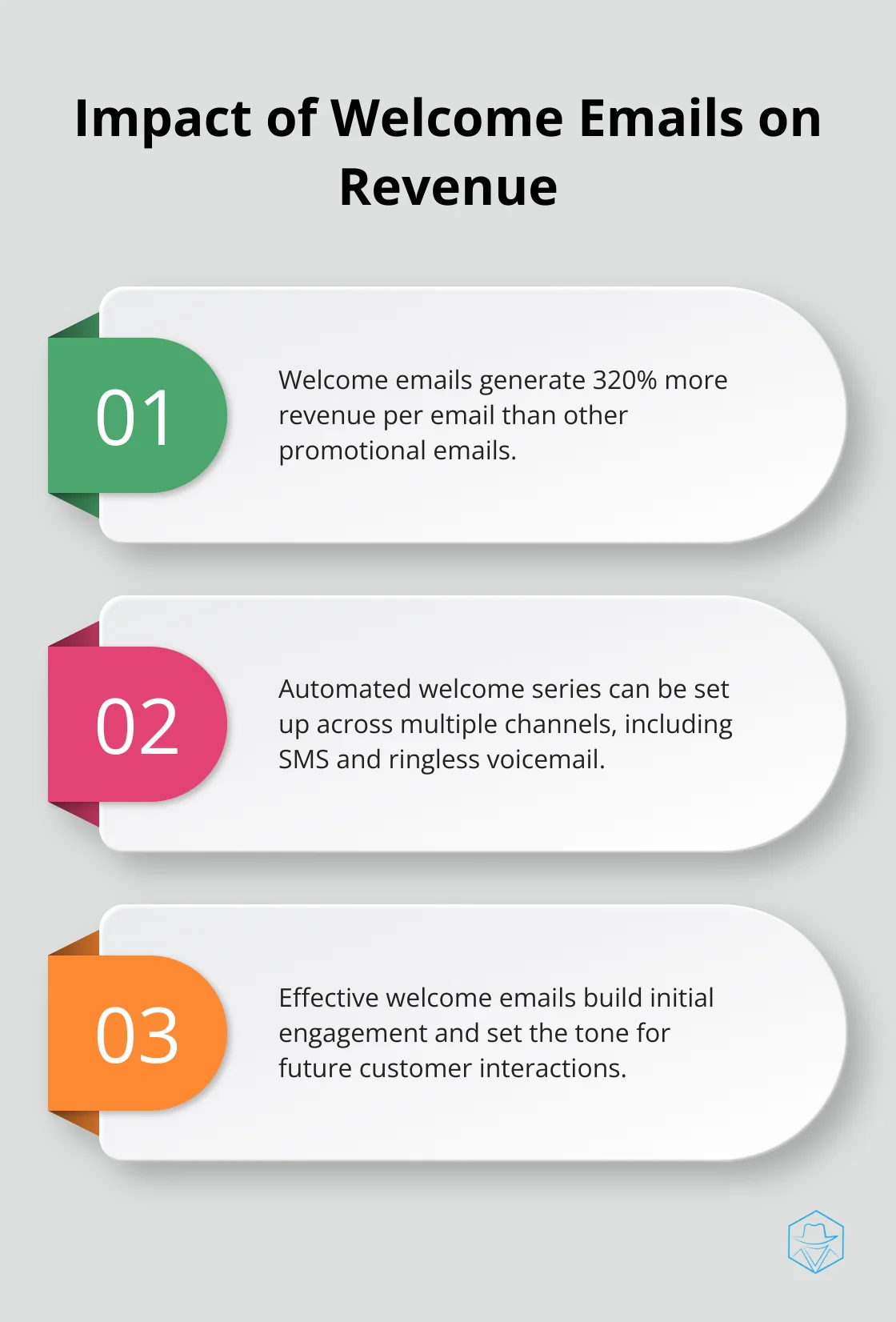 Impact of Welcome Emails on Revenue

01

Welcome emails generate 320% more revenue per email than other promotional emails.

02

Automated welcome series can be set up across multiple channels, including SMS and ringless voicemail.

03

Effective welcome emails build initial engagement and set the tone for future customer interactions.