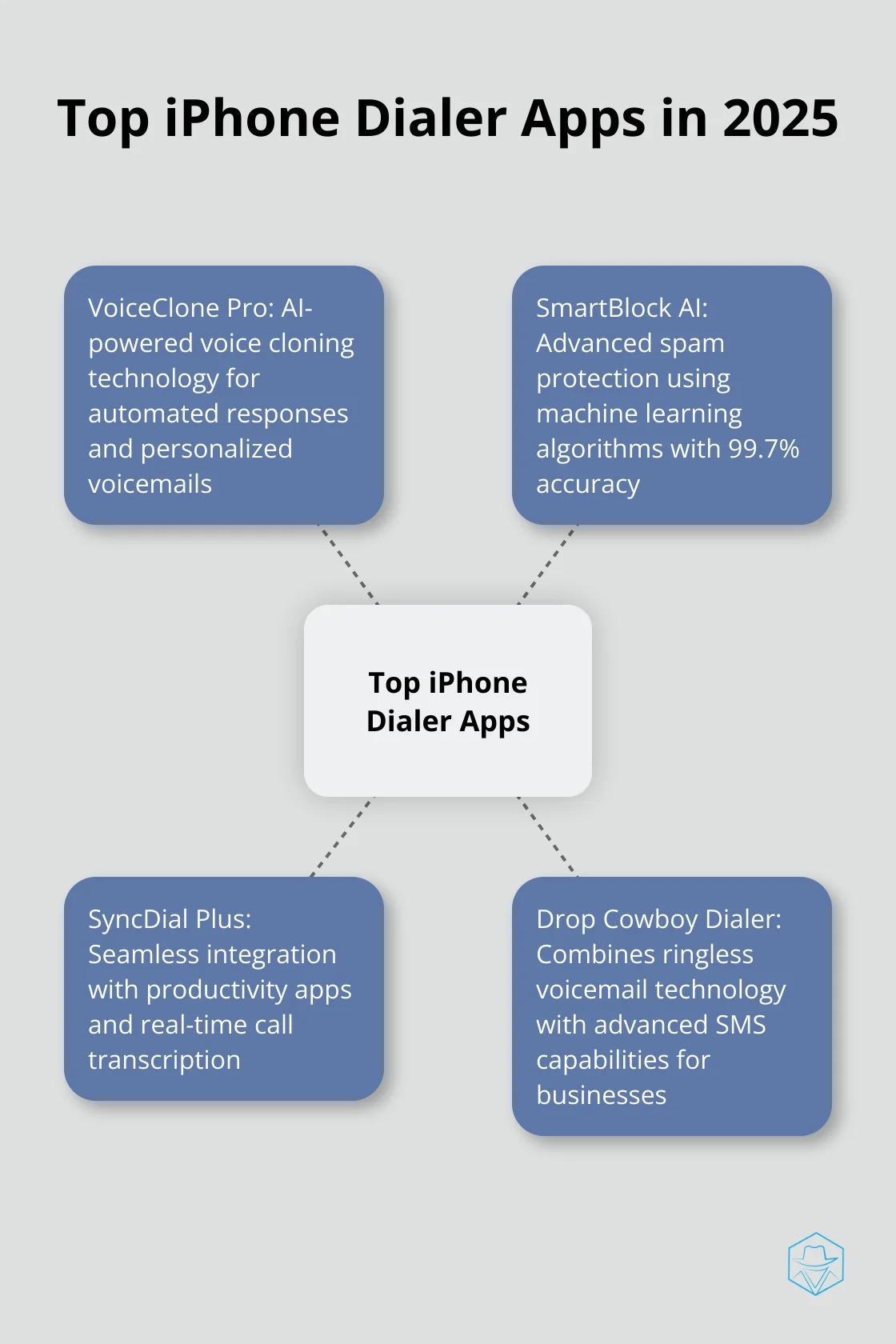 Top iPhone Dialer Apps in 2025

VoiceClone Pro: AI-powered voice cloning technology for automated responses and personalized voicemails

SmartBlock AI: Advanced spam protection using machine learning algorithms with 99.7% accuracy

Top iPhone Dialer Apps

SyncDial Plus: Seamless integration with productivity apps and real-time call transcription

Drop Cowboy Dialer: Combines ringless voicemail technology with advanced SMS capabilities for businesses